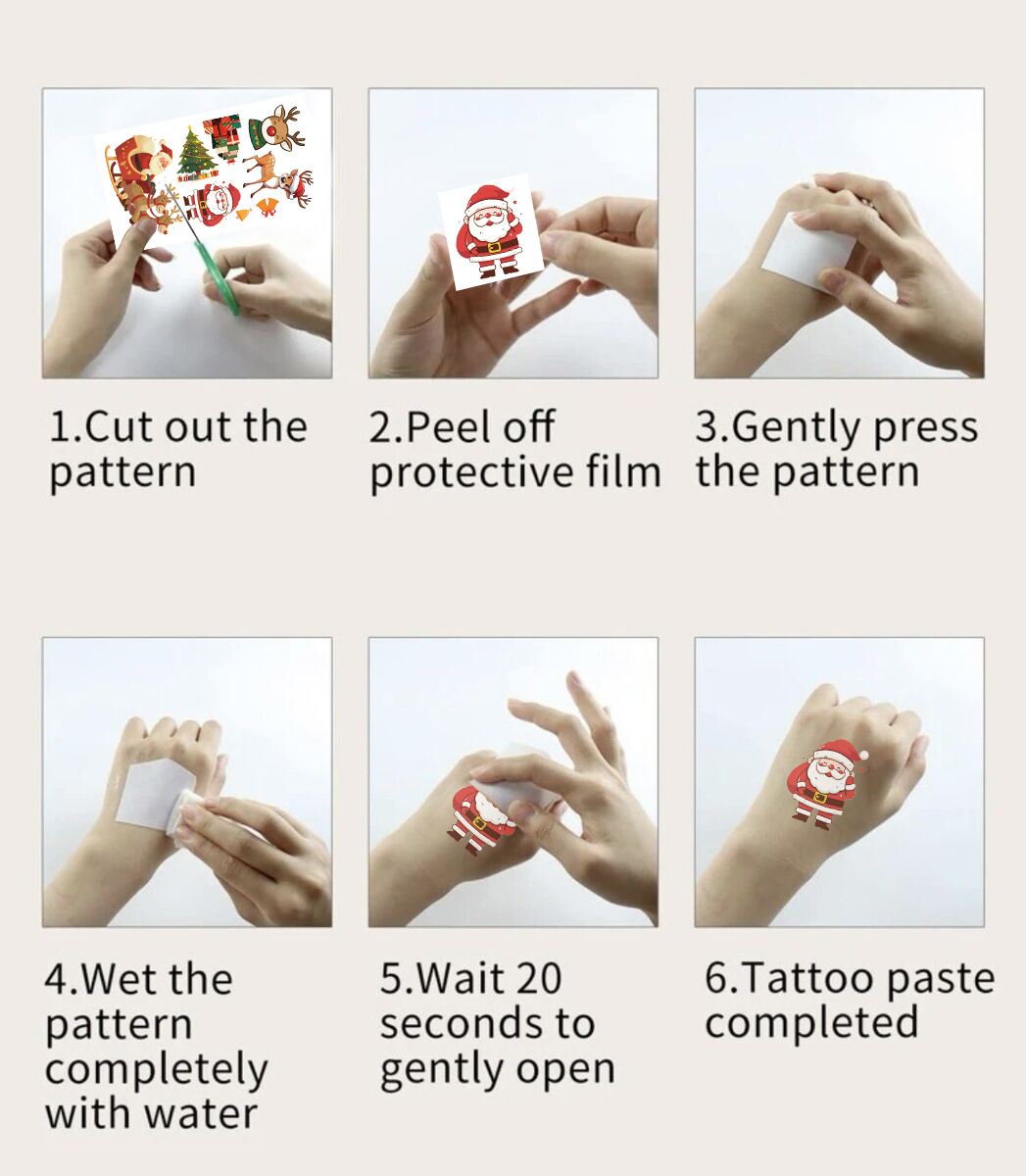 1.Cut out the pattern

2.Peel off protective film

3.Gently press the pattern

4.Wet the pattern completely with water

5.Wait 20 seconds to gently open

6.Tattoo paste completed