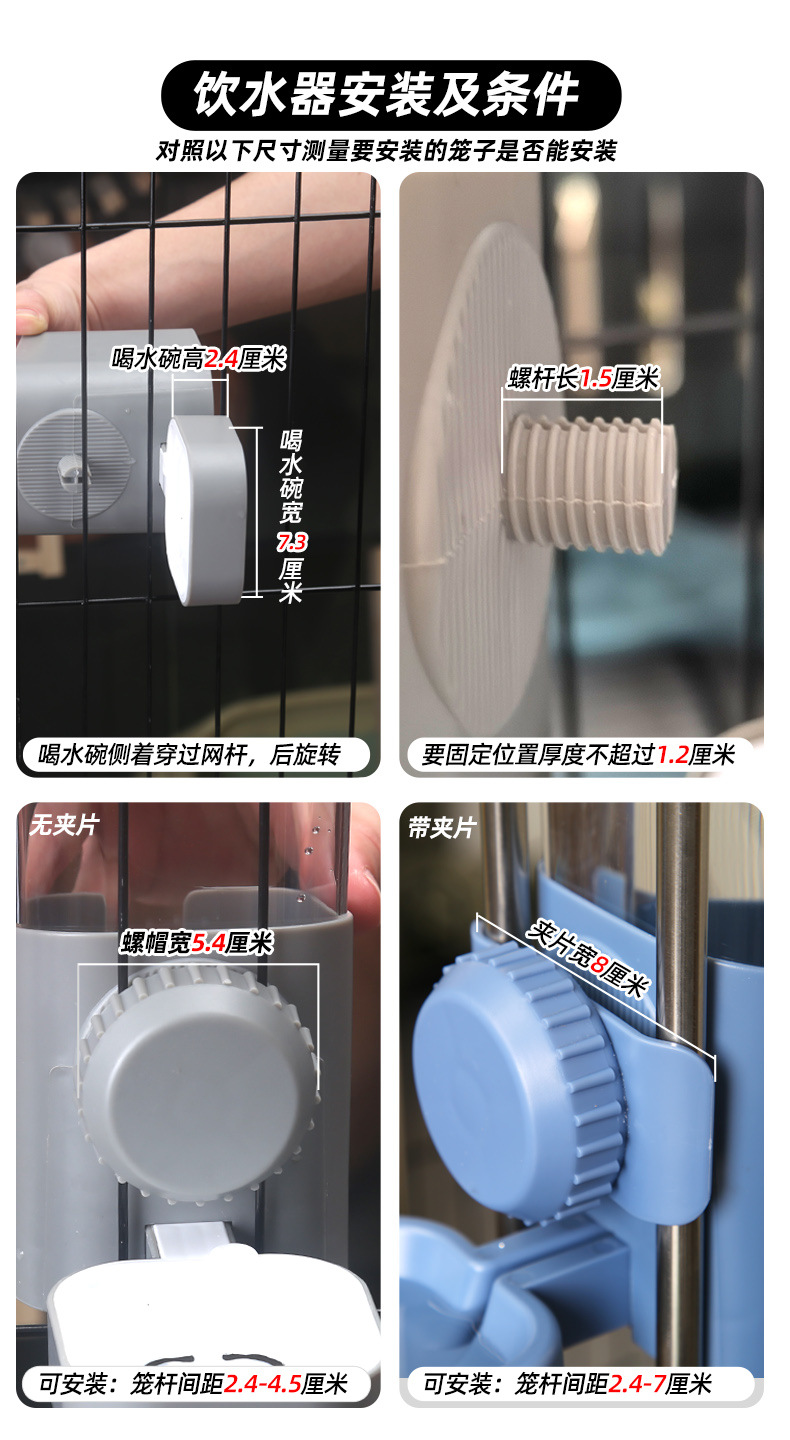 饮水器安装及条件

对照以下尺寸测量要安装的笼子是否能安装

喝水碗高2.4厘米

喝水碗宽7.3厘米

喝水碗侧着穿过网杆，后旋转

螺杆长1.5厘米

要固定位置厚度不超过1.2厘米

无夹片

螺帽宽5.4厘米

可安装：笼杆间距2.4-4.5厘米

带夹片

夹片宽8厘米

可安装：笼杆间距2.4-7厘米