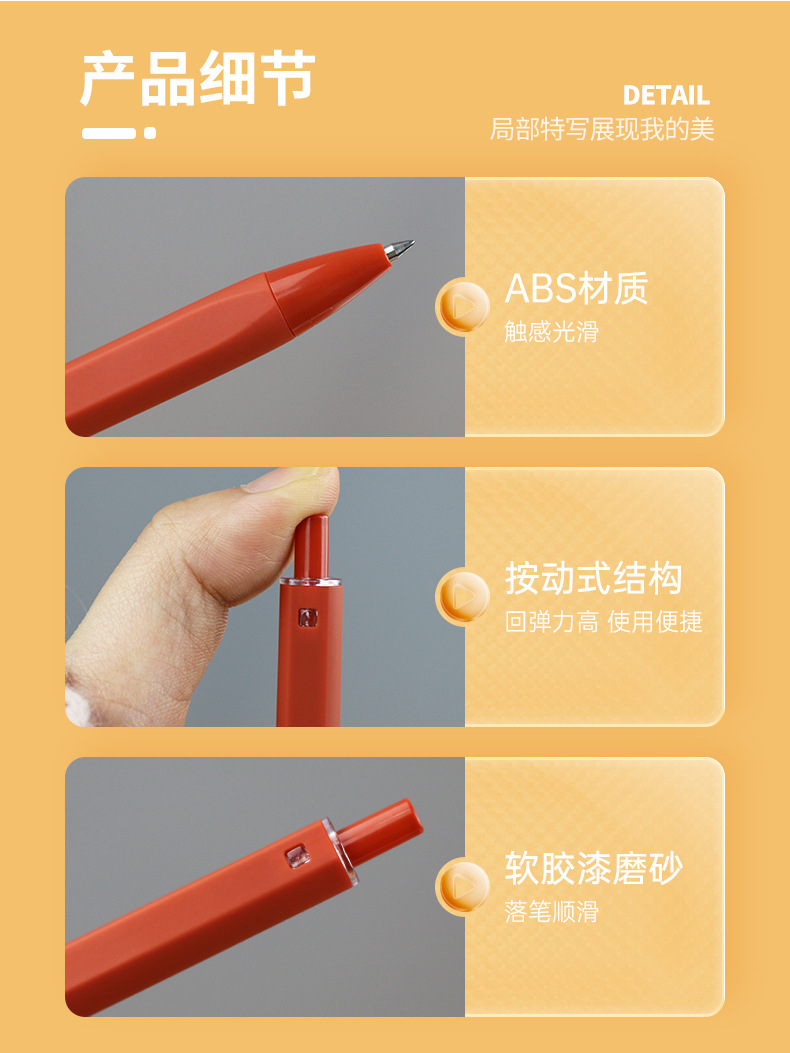 产品细节

DETAIL
局部特写展现我的美

ABS材质
触感光滑

按动式结构
回弹力高 使用便捷

软胶漆磨砂
落笔顺滑