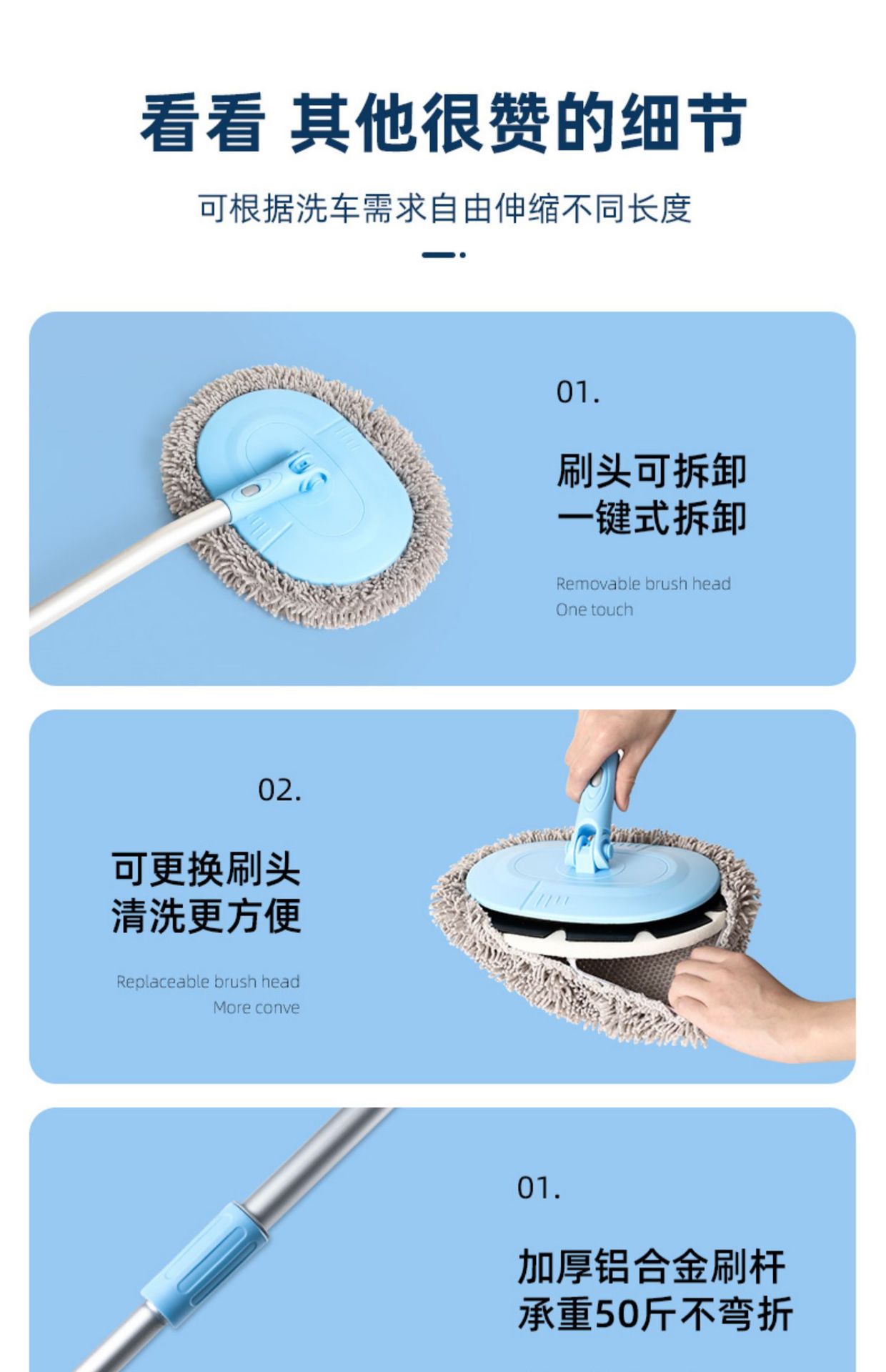 看看 其他很赞的细节

可根据洗车需求自由伸缩不同长度

01.

刷头可拆卸
一键式拆卸

Removable brush head
One touch

02.

可更换刷头
清洗更方便

Replaceable brush head
More conve

01.

加厚铝合金刷杆
承重50斤不弯折