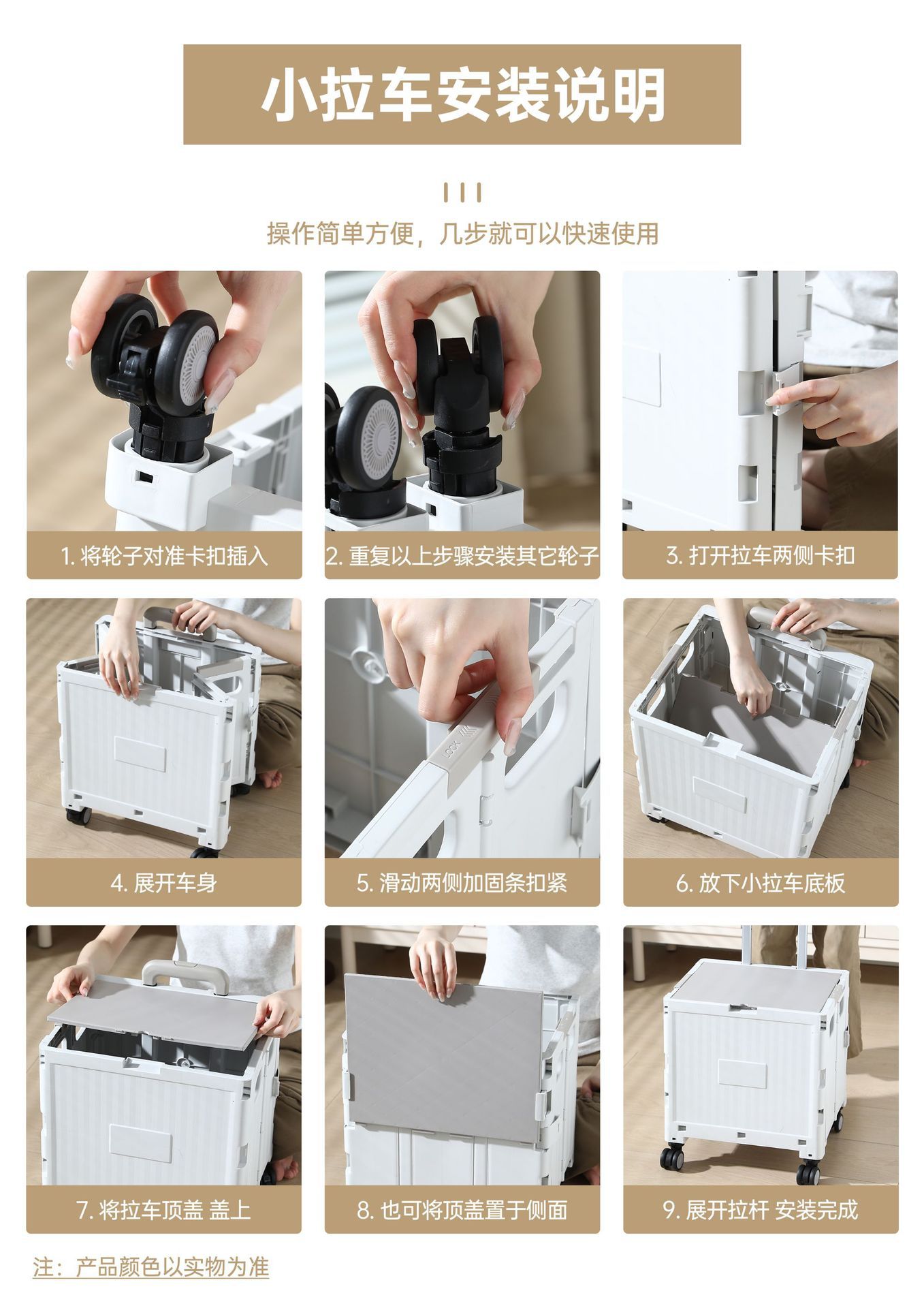 小拉车安装说明

操作简单方便，几步就可以快速使用

1. 将轮子对准卡扣插入

2. 重复以上步骤安装其它轮子

3. 打开拉车两侧卡扣

4. 展开车身

LOCK

5. 滑动两侧加固条扣紧

6. 放下小拉车底板

7. 将拉车顶盖 盖上

8. 也可将顶盖置于侧面

9. 展开拉杆 安装完成

注：产品颜色以实物为准