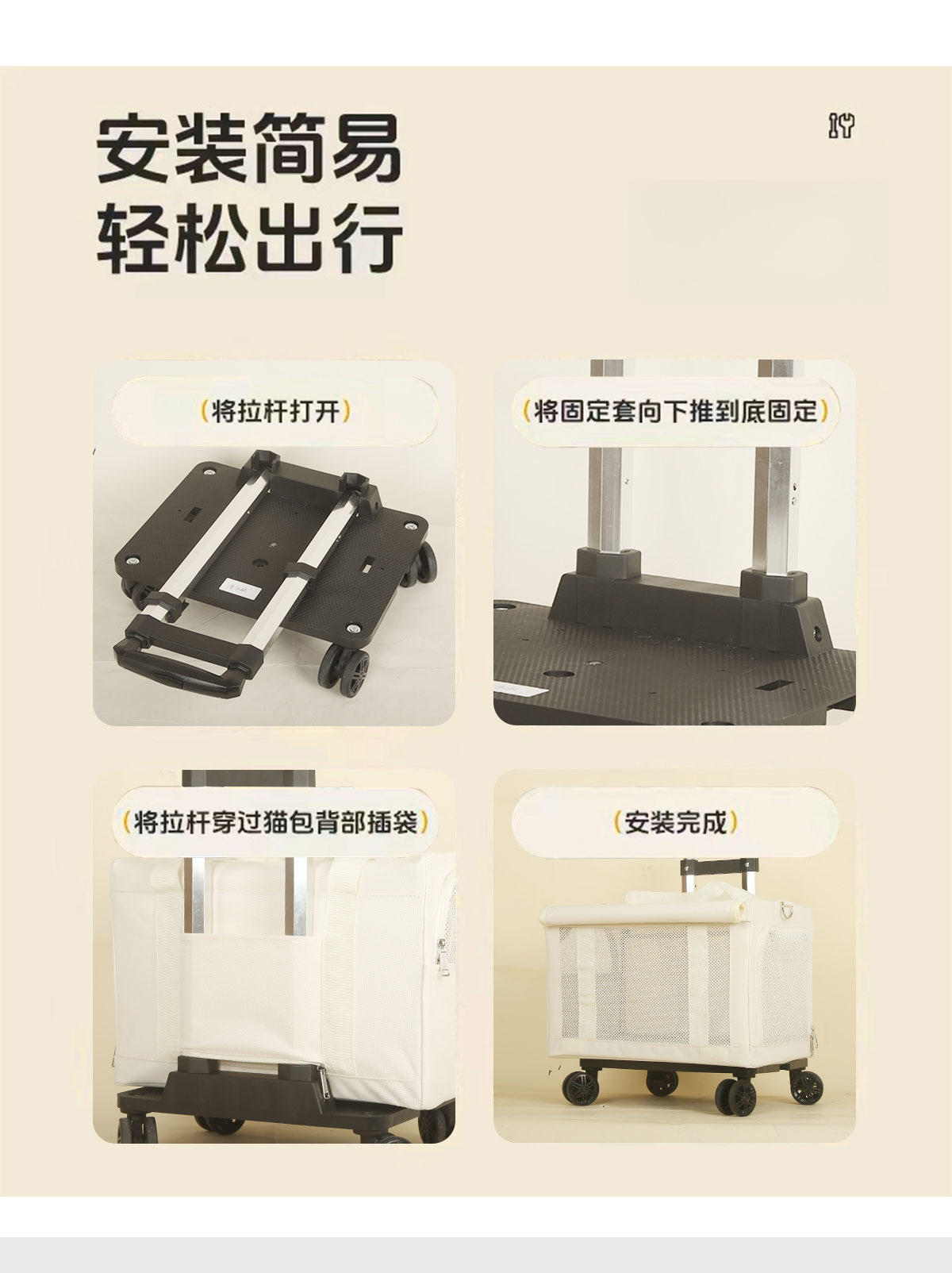 安装简易
轻松出行

(将拉杆打开)

(将固定套向下推到底固定)

(将拉杆穿过猫包背部插袋)

(安装完成)