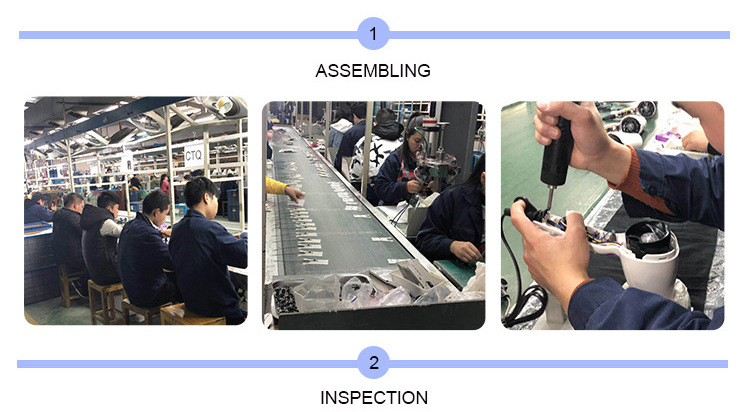 1

ASSEMBLING

CTQ

2

INSPECTION