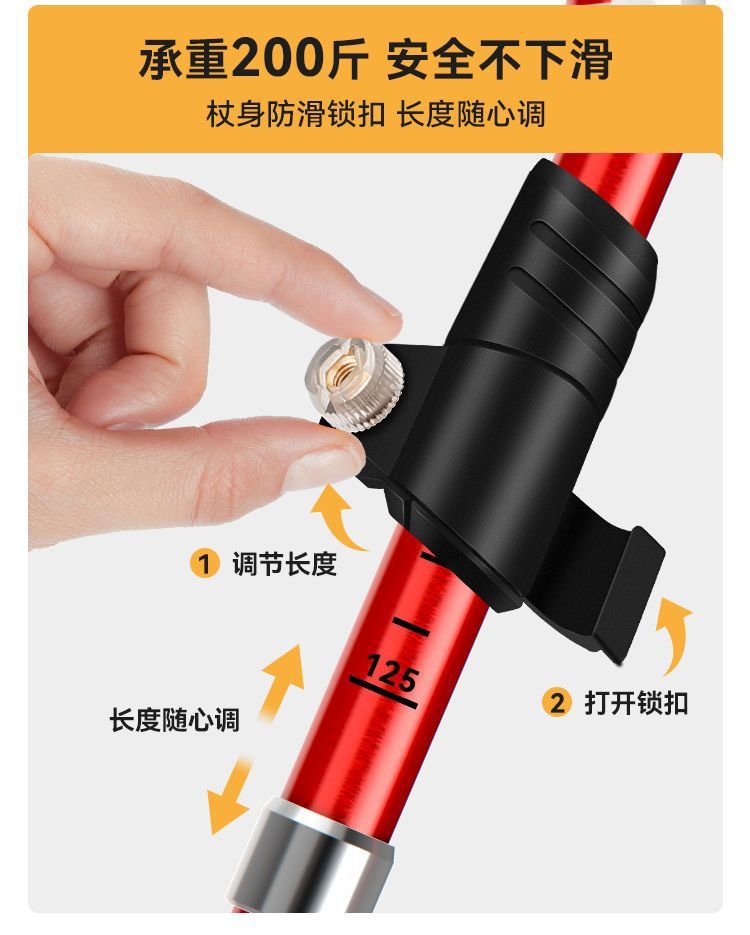 承重200斤 安全不下滑

杖身防滑锁扣 长度随心调

1 调节长度

125

长度随心调

2 打开锁扣