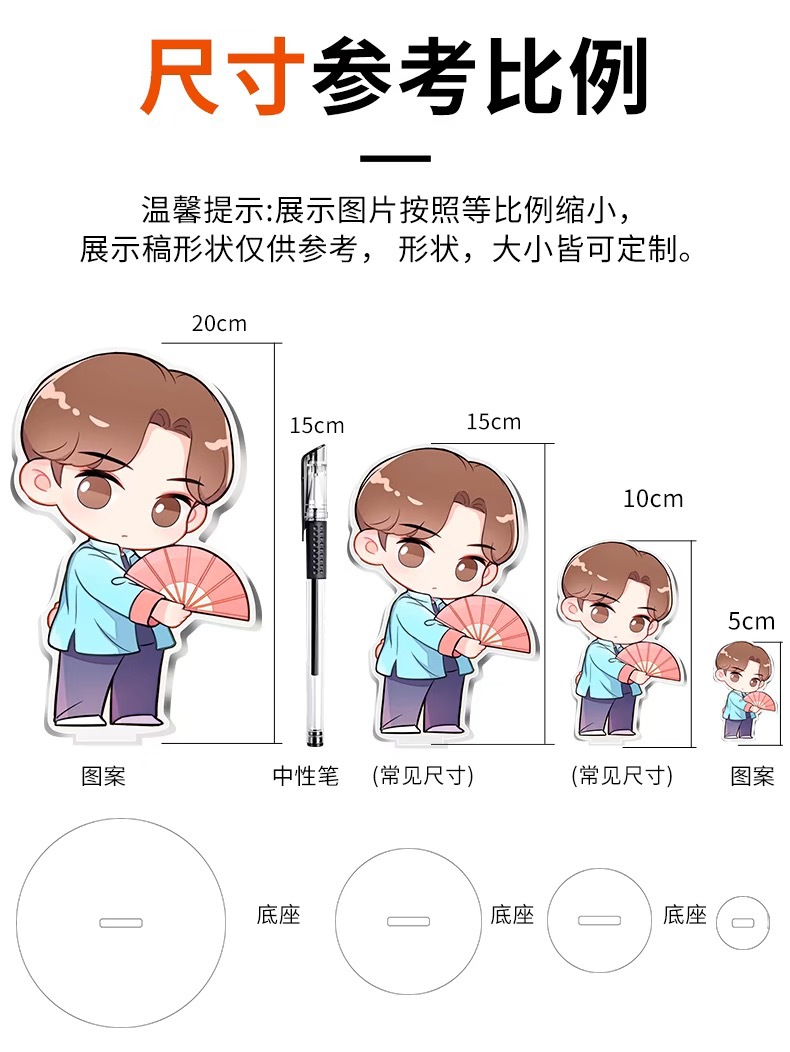 尺寸参考比例

温馨提示:展示图片按照等比例缩小，
展示稿形状仅供参考， 形状，大小皆可定制。

20cm

15cm

15cm

10cm

5cm

图案

中性笔

(常见尺寸)

(常见尺寸)

图案

底座

底座

底座