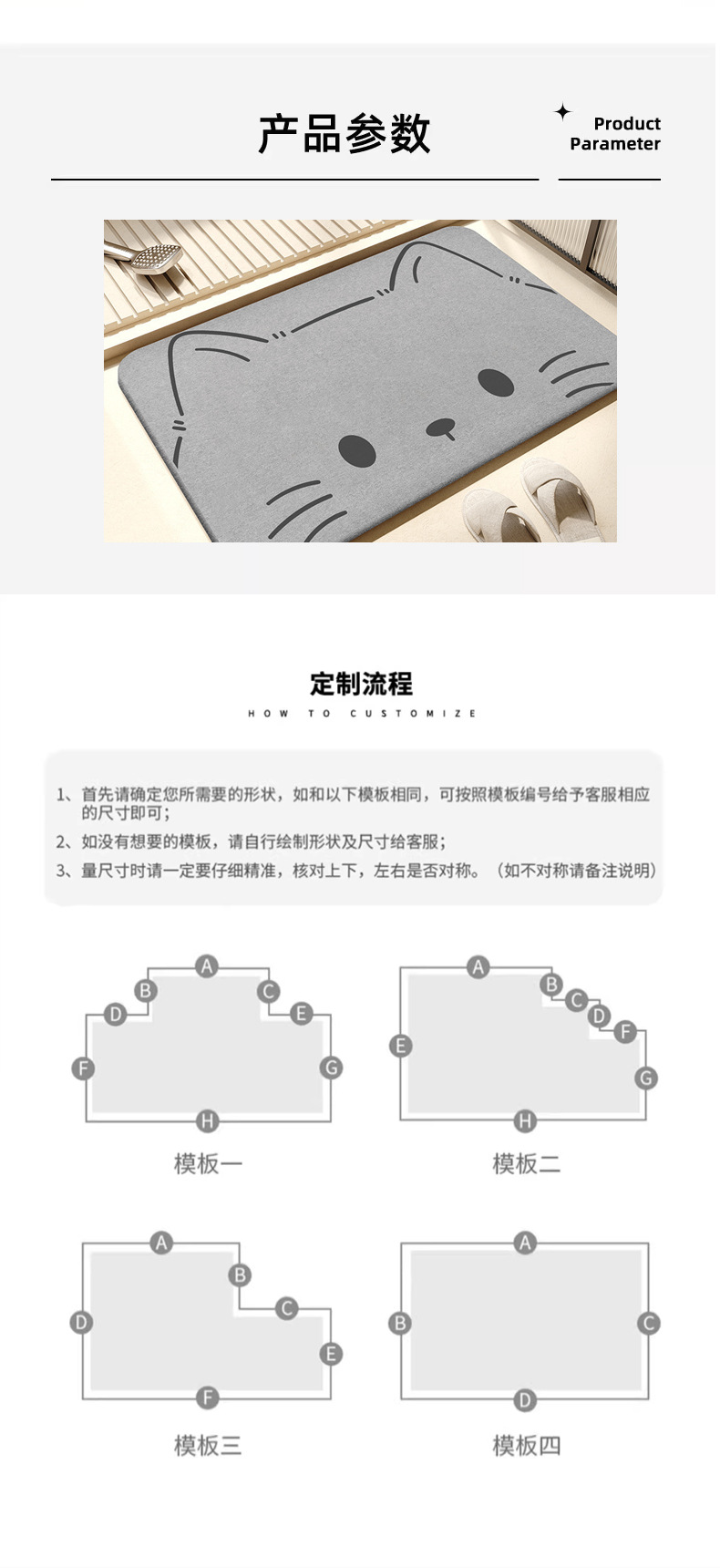 产品参数

Product Parameter

定制流程

HOW TO CUSTOMIZE

1、首先请确定您所需要的形状，如和以下模板相同，可按照模板编号给予客服相应的尺寸即可；

2、如没有想要的模板，请自行绘制形状及尺寸给客服；

3、量尺寸时请一定要仔细精准，核对上下，左右是否对称。（如不对称请备注说明）

A B C D E F G H

模板一

A B C D F E G H

模板二

A B C D E F

模板三

A B C D

模板四