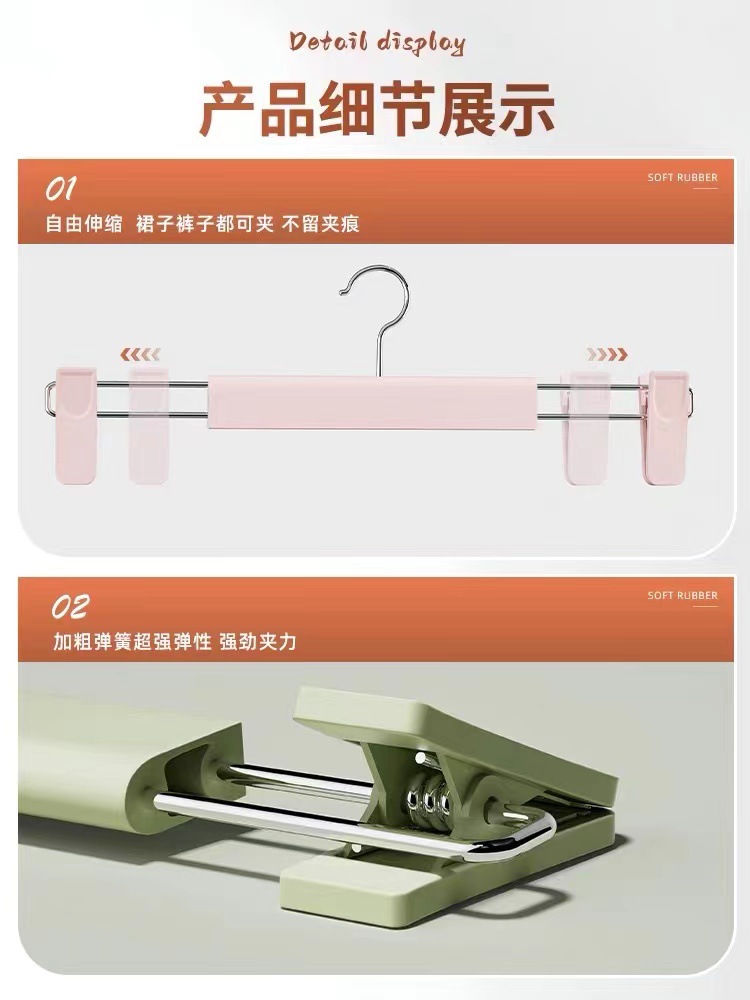 Detail display

产品细节展示

01

SOFT RUBBER

自由伸缩 裙子裤子都可夹 不留夹痕

02

SOFT RUBBER

加粗弹簧超强弹性 强劲夹力