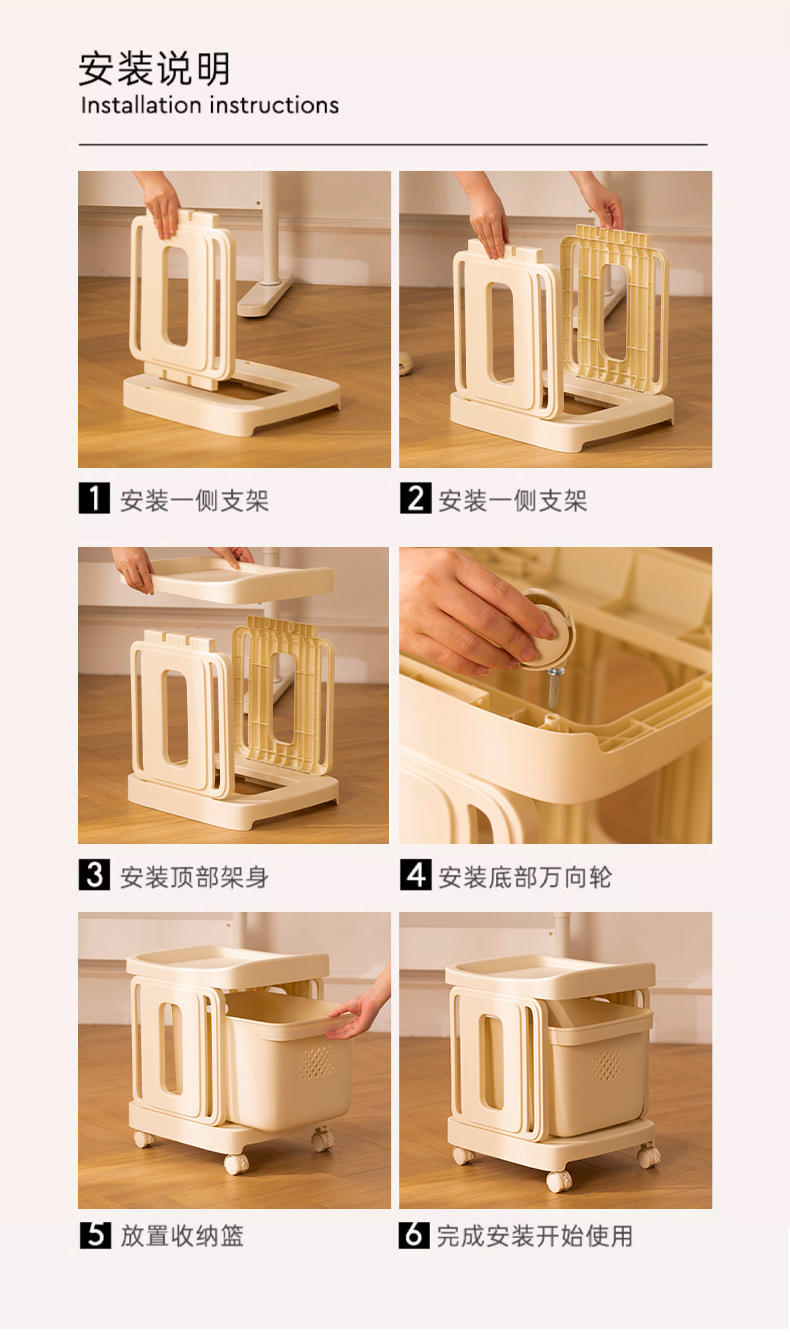 安装说明
Installation instructions

1 安装一侧支架

2 安装一侧支架

3 安装顶部架身

4 安装底部万向轮

5 放置收纳篮

6 完成安装开始使用