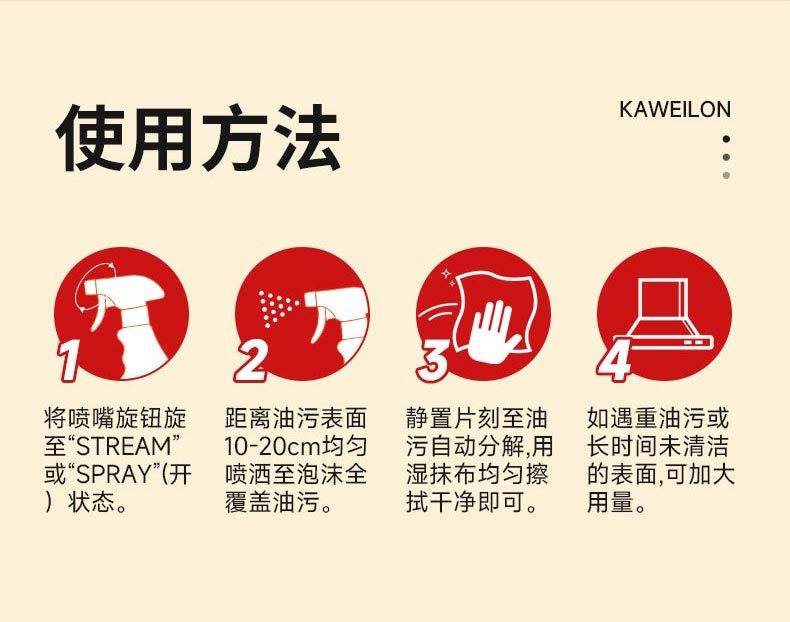 使用方法

KAWEILON

1

将喷嘴旋钮旋至“STREAM”或“SPRAY”(开）状态。

2

距离油污表面10-20cm均匀喷洒至泡沫全覆盖油污。

3

静置片刻至油污自动分解,用湿抹布均匀擦拭干净即可。

4

如遇重油污或长时间未清洁的表面,可加大用量。