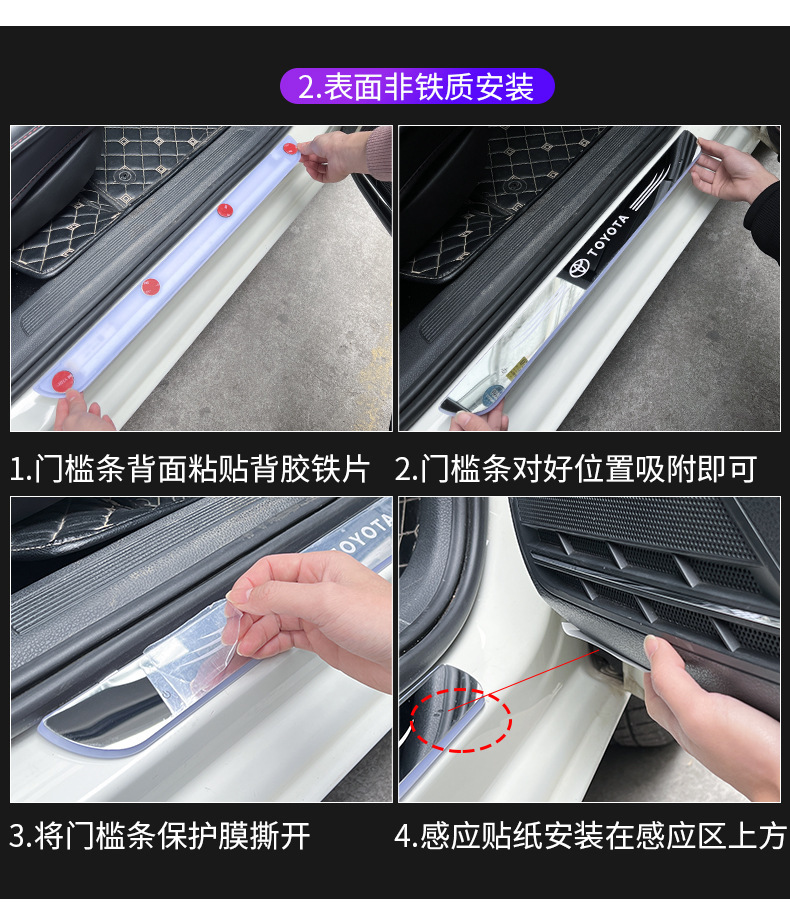 2.表面非铁质安装

TOYOTA

1.门槛条背面粘贴背胶铁片

2.门槛条对好位置吸附即可

TOYOTA

3.将门槛条保护膜撕开

4.感应贴纸安装在感应区上方