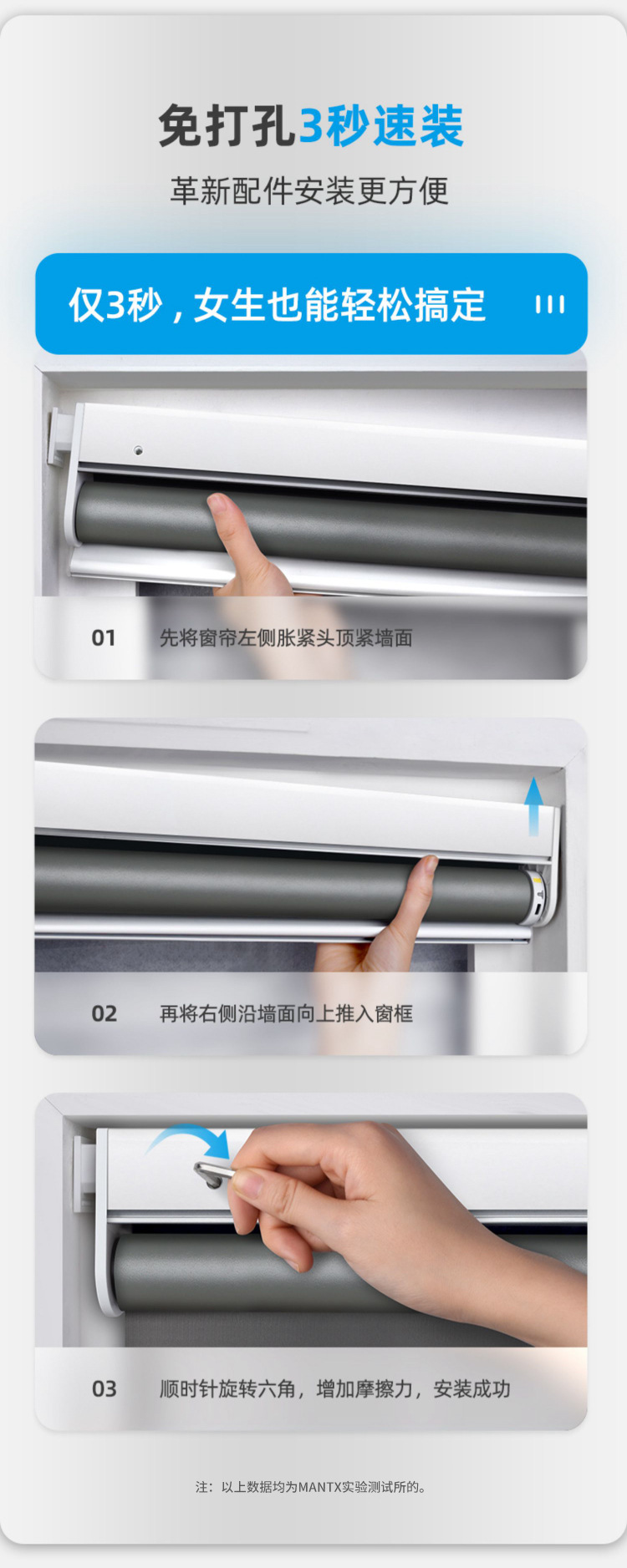 免打孔3秒速装

革新配件安装更方便

仅3秒，女生也能轻松搞定

01 先将窗帘左侧胀紧头顶紧墙面

02 再将右侧沿墙面向上推入窗框

03 顺时针旋转六角，增加摩擦力，安装成功

注：以上数据均为MANTX实验测试所的。