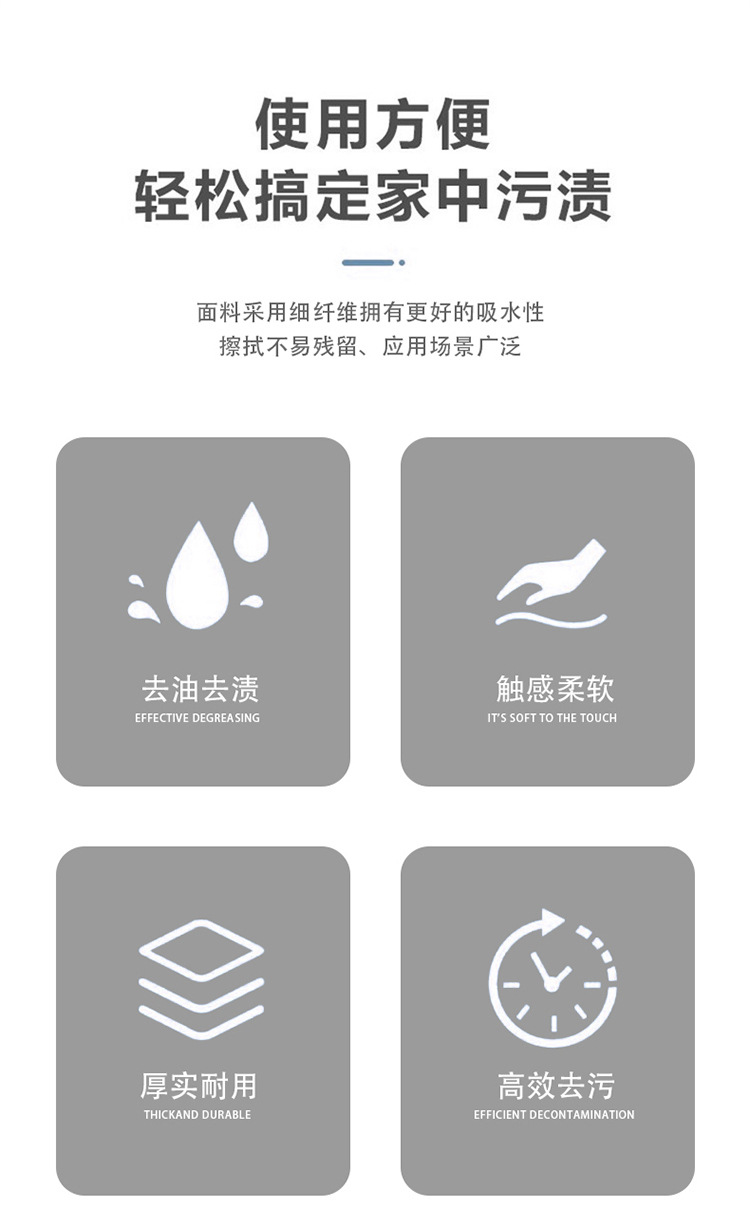 使用方便
轻松搞定家中污渍

面料采用细纤维拥有更好的吸水性
擦拭不易残留、应用场景广泛

去油去渍
EFFECTIVE DEGREASING

触感柔软
IT'S SOFT TO THE TOUCH

厚实耐用
THICKAND DURABLE

高效去污
EFFICIENT DECONTAMINATION