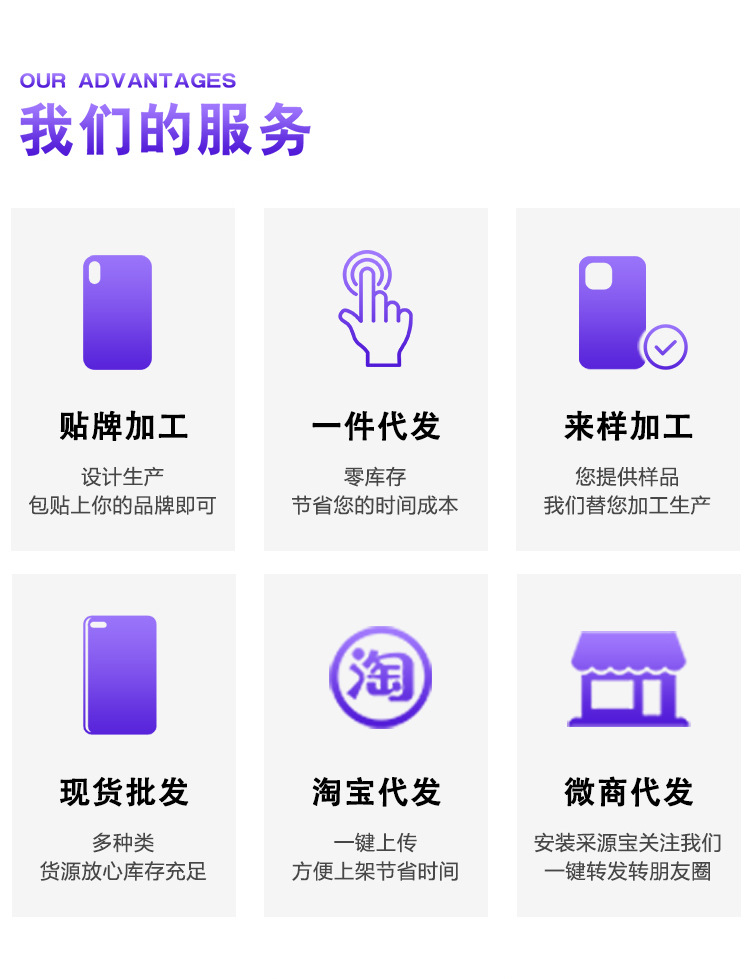 OUR ADVANTAGES
我们的服务

贴牌加工

设计生产
包贴上你的品牌即可

一件代发

零库存
节省您的时间成本

来样加工

您提供样品
我们替您加工生产

现货批发

多种类
货源放心库存充足

淘

淘宝代发

一键上传
方便上架节省时间

微商代发

安装采源宝关注我们
一键转发转朋友圈