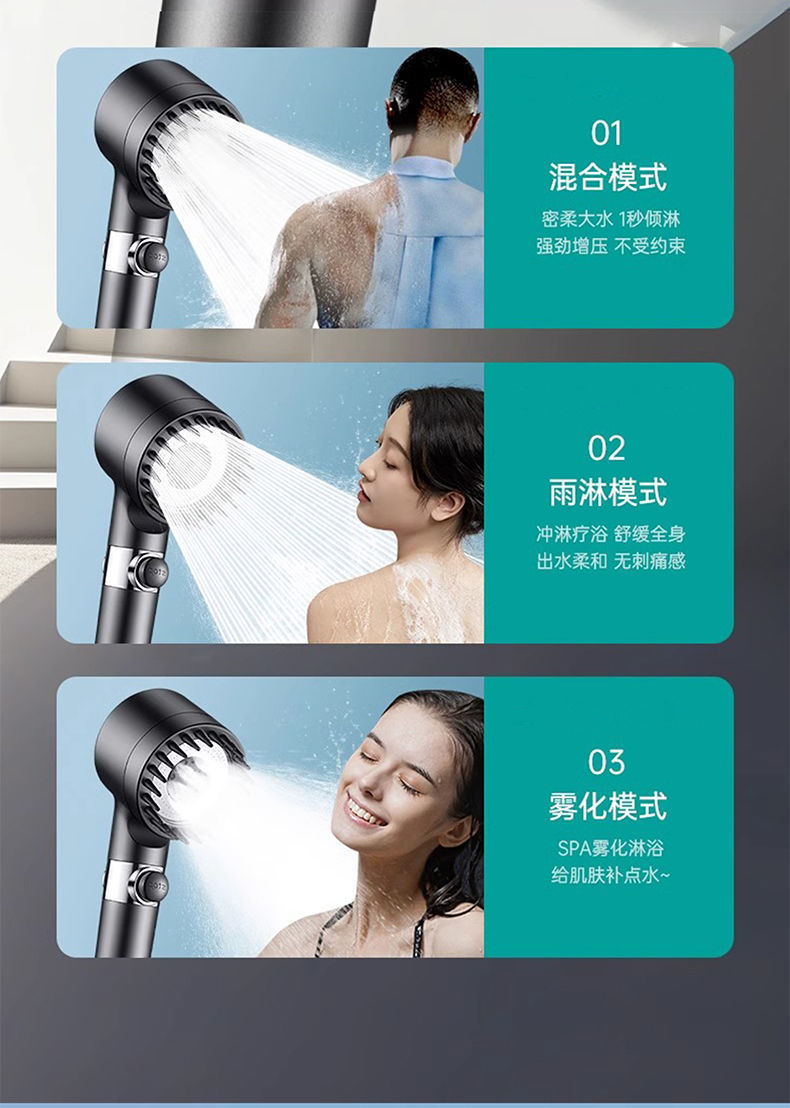 01
混合模式
密柔大水 1秒倾淋
强劲增压 不受约束

02
雨淋模式
冲淋疗浴 舒缓全身
出水柔和 无刺痛感

03
雾化模式
SPA雾化淋浴
给肌肤补点水~