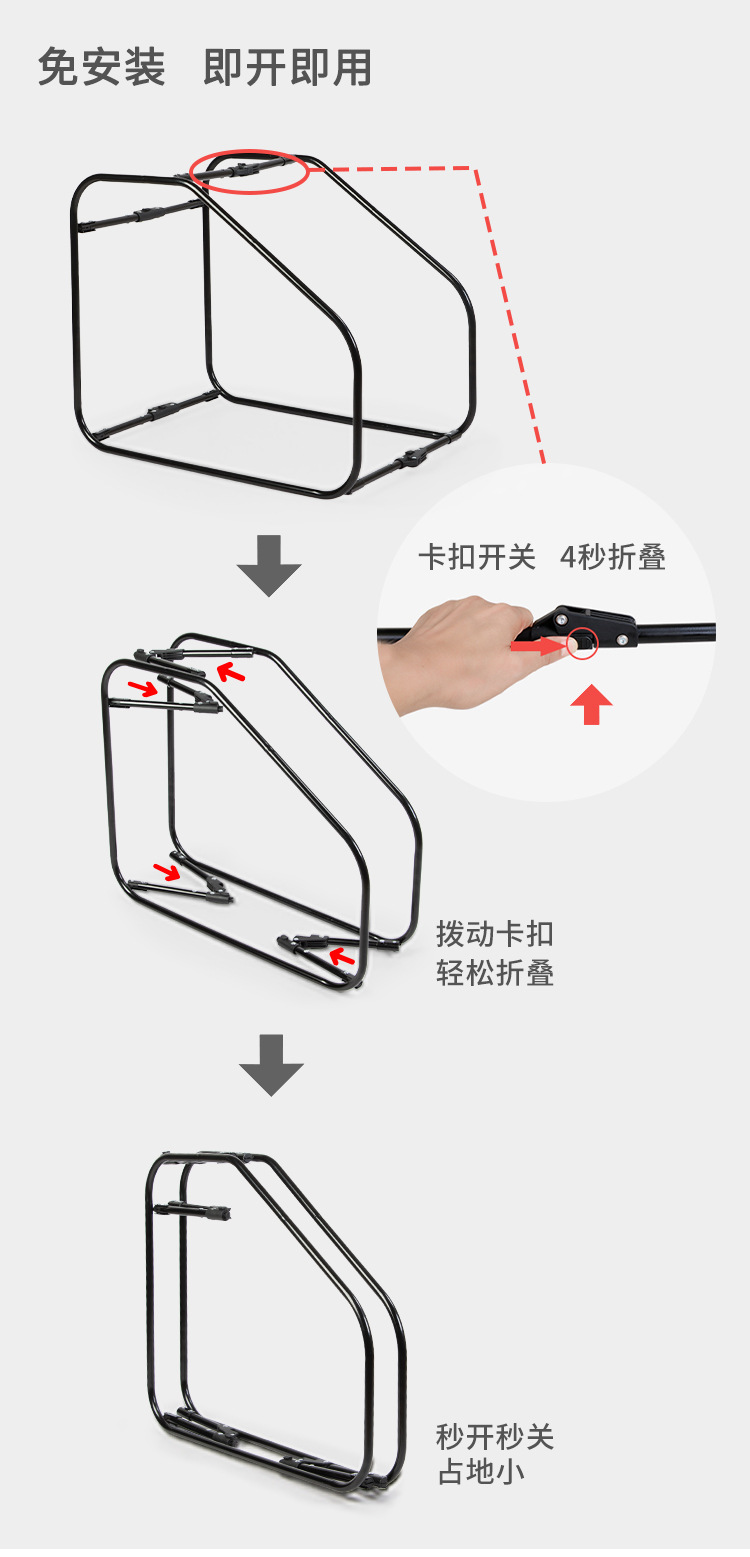 免安装 即开即用

卡扣开关 4秒折叠

拨动卡扣
轻松折叠

秒开秒关
占地小