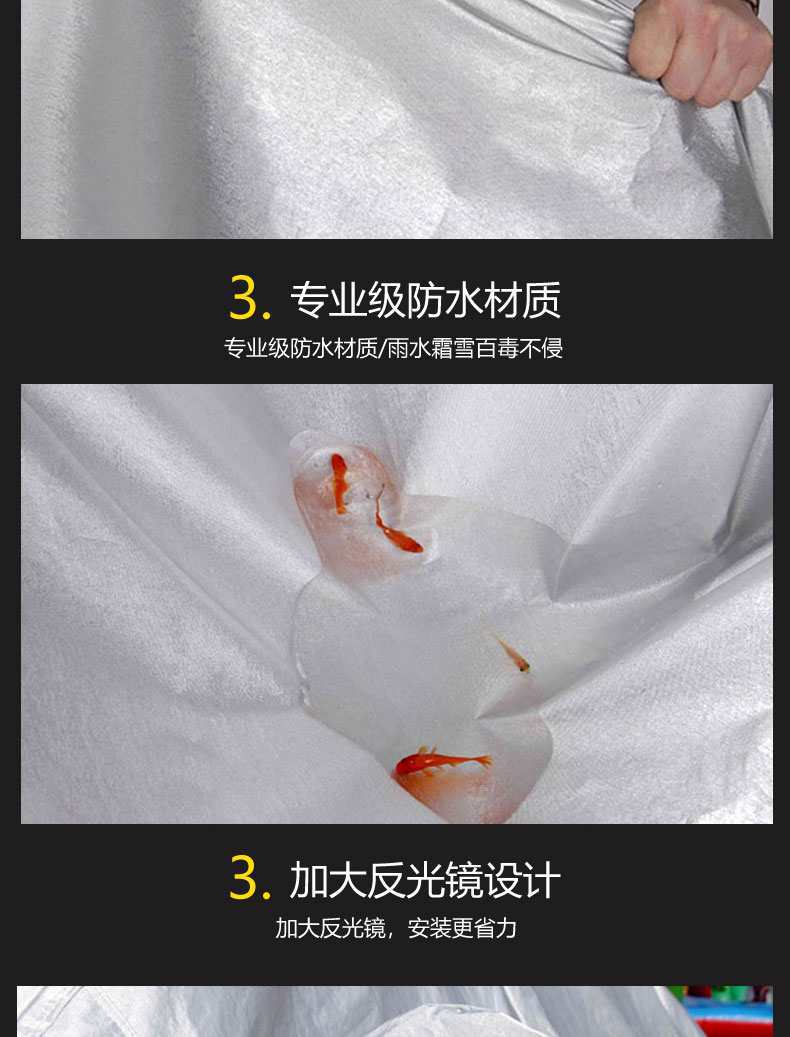 3. 专业级防水材质

专业级防水材质/雨水霜雪百毒不侵

3. 加大反光镜设计

加大反光镜，安装更省力