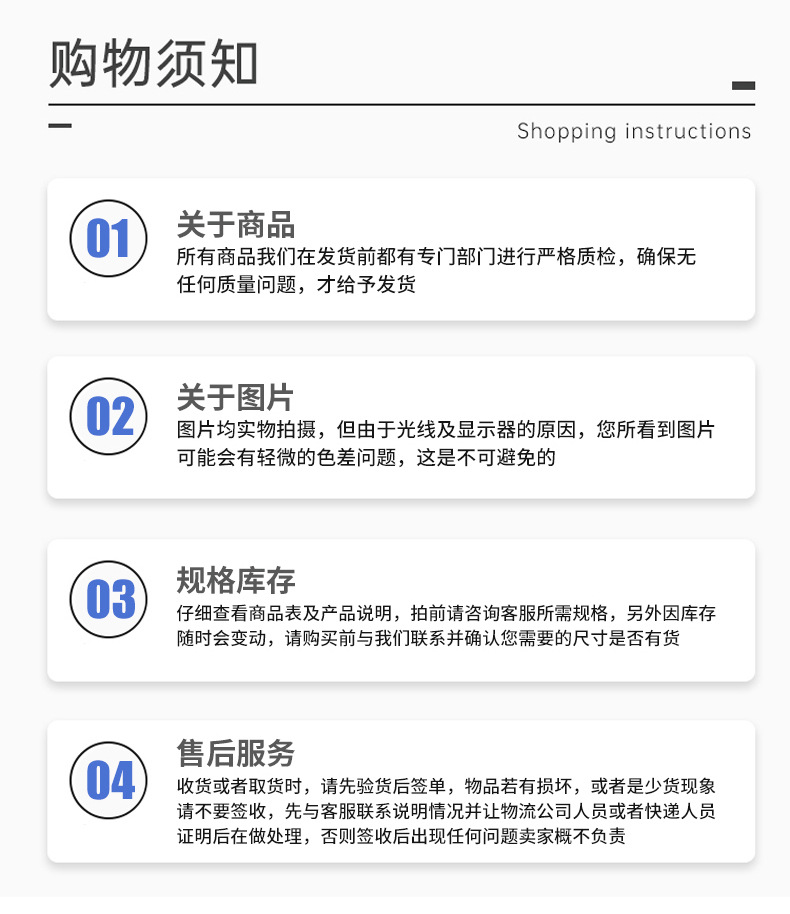 购物须知

Shopping instructions

01

关于商品

所有商品我们在发货前都有专门部门进行严格质检，确保无任何质量问题，才给予发货

02

关于图片

图片均实物拍摄，但由于光线及显示器的原因，您所看到图片可能会有轻微的色差问题，这是不可避免的

03

规格库存

仔细查看商品表及产品说明，拍前请咨询客服所需规格，另外因库存随时会变动，请购买前与我们联系并确认您需要的尺寸是否有货

04

售后服务

收货或者取货时，请先验货后签单，物品若有损坏，或者是少货现象请不要签收，先与客服联系说明情况并让物流公司人员或者快递人员证明后在做处理，否则签收后出现任何问题卖家概不负责