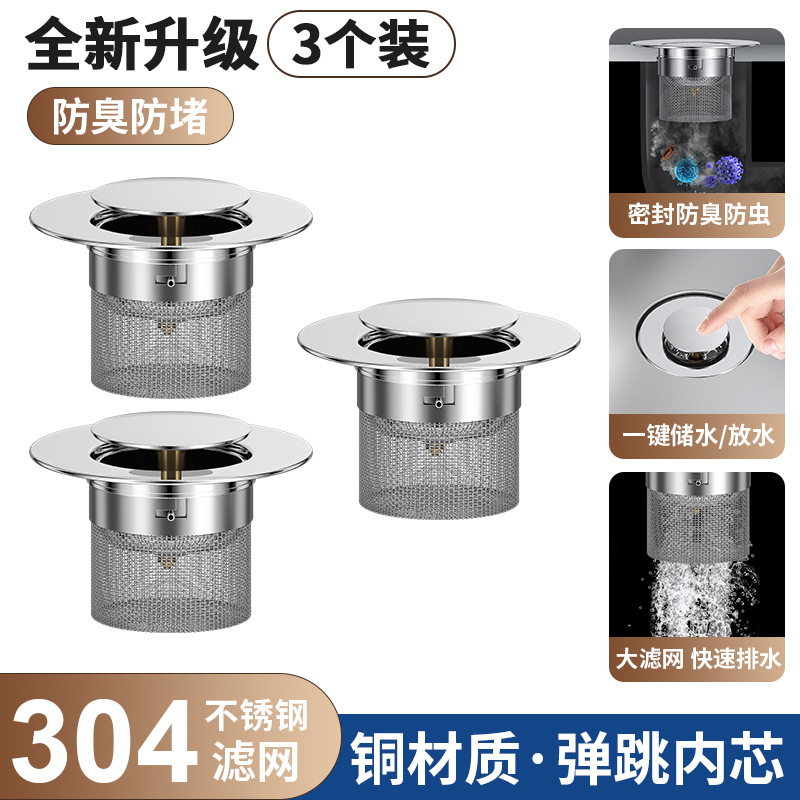 全新升级 3个装

防臭防堵

密封防臭防虫

一键储水/放水

大滤网 快速排水

304 不锈钢滤网

铜材质·弹跳内芯