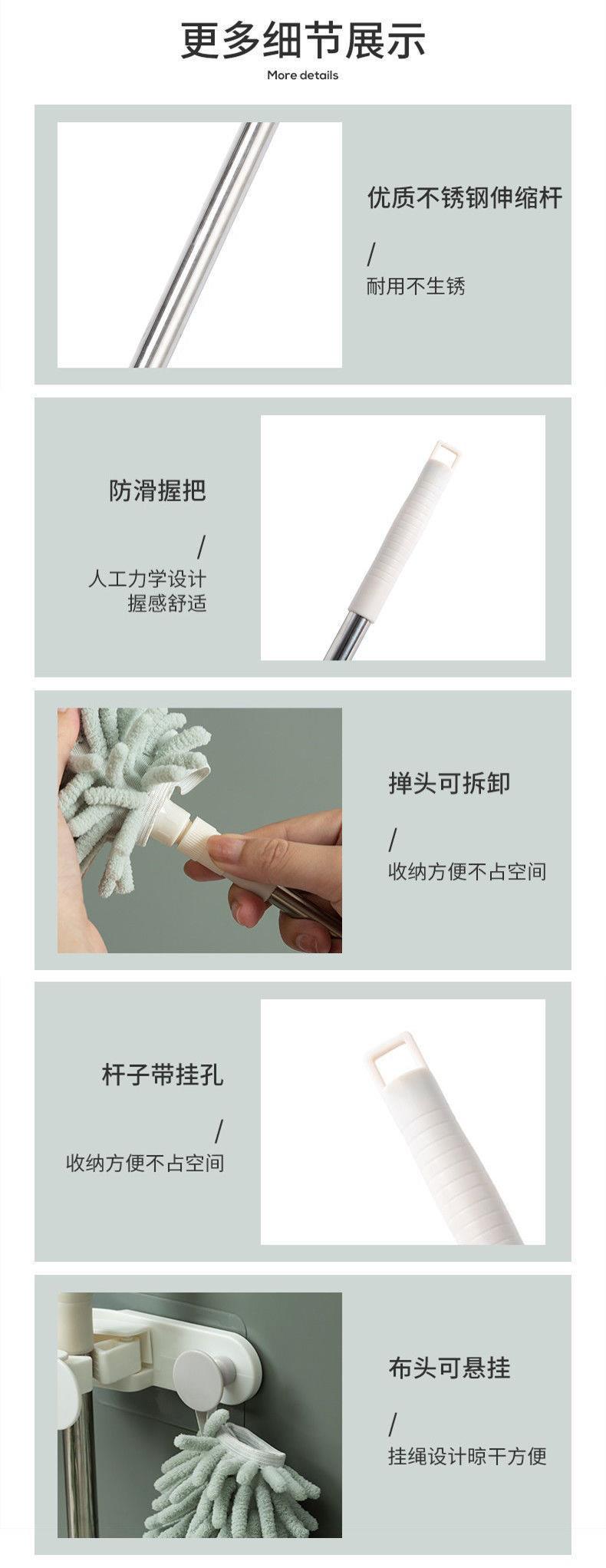 更多细节展示

More details

优质不锈钢伸缩杆

/

耐用不生锈

防滑握把

/

人工力学设计
握感舒适

掸头可拆卸

/

收纳方便不占空间

杆子带挂孔

/

收纳方便不占空间

布头可悬挂

/

挂绳设计晾干方便