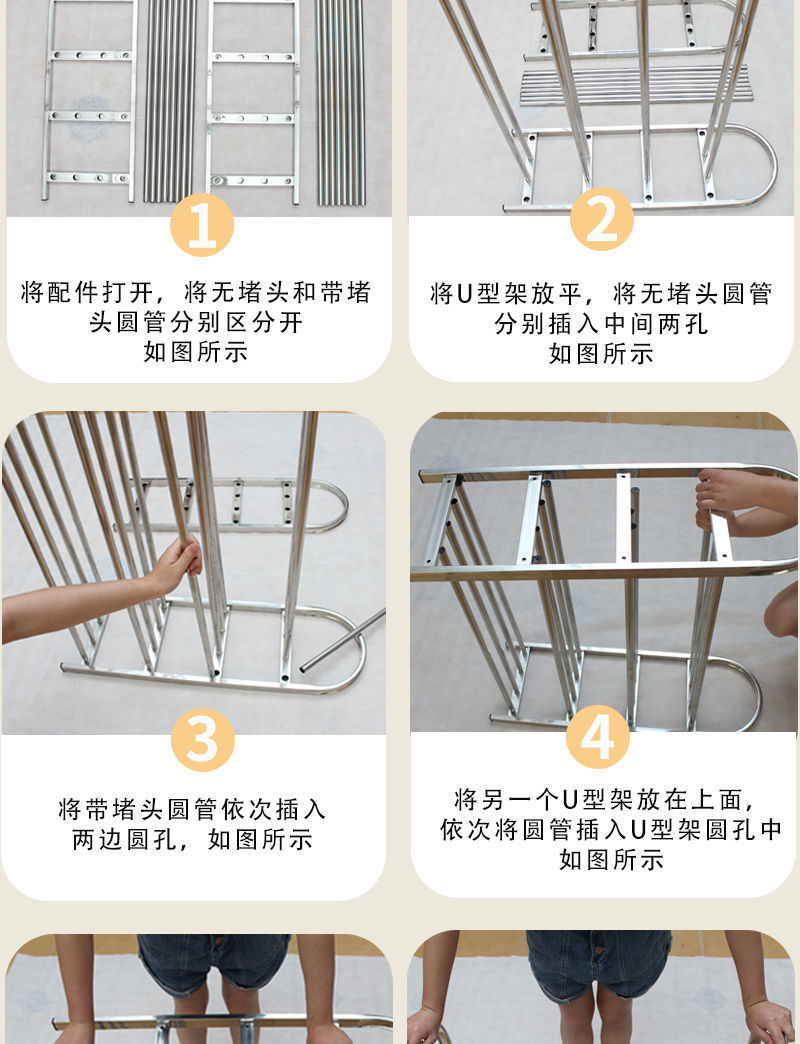 1

将配件打开，将无堵头和带堵头圆管分别区分开
如图所示

2

将U型架放平，将无堵头圆管分别插入中间两孔
如图所示

3

将带堵头圆管依次插入两边圆孔，如图所示

4

将另一个U型架放在上面，依次将圆管插入U型架圆孔中
如图所示