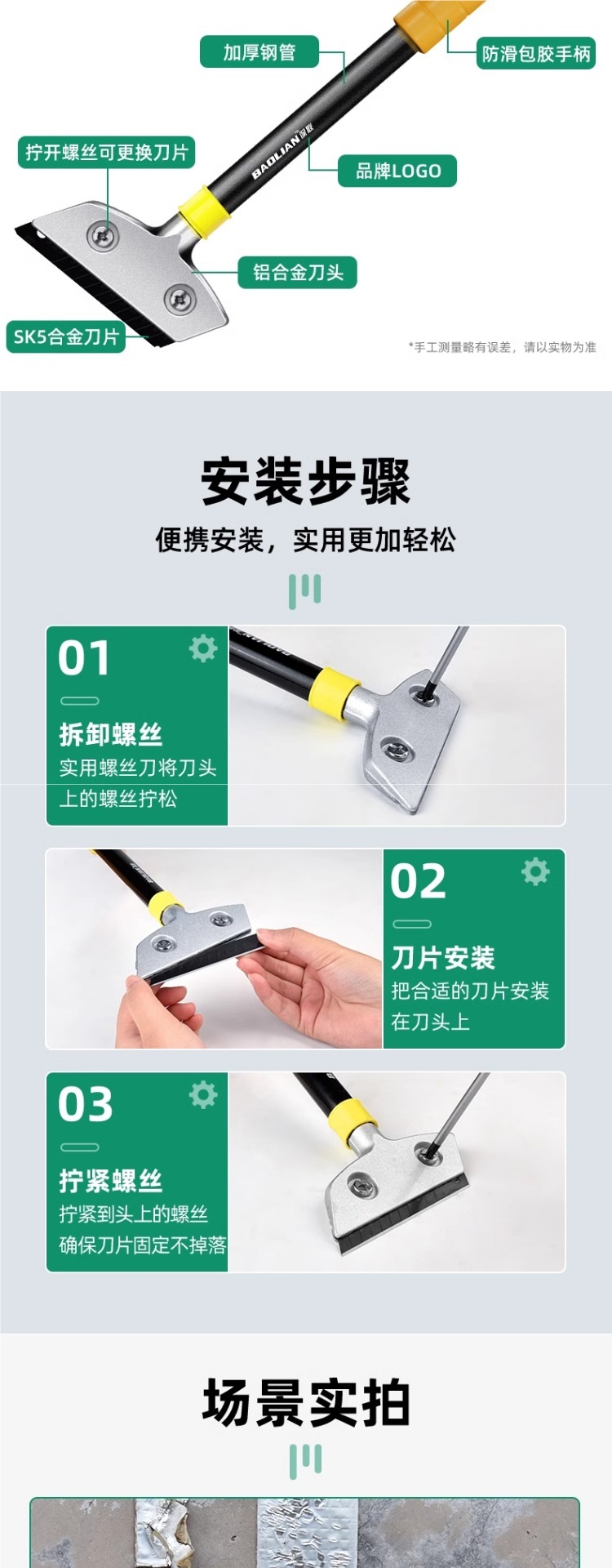 加厚钢管

防滑包胶手柄

拧开螺丝可更换刀片

BAOLIAN 保联

品牌LOGO

铝合金刀头

SK5合金刀片

*手工测量略有误差，请以实物为准

安装步骤

便携安装，实用更加轻松

01

拆卸螺丝

实用螺丝刀将刀头上的螺丝拧松

02

刀片安装

把合适的刀片安装在刀头上

03

拧紧螺丝

拧紧到头上的螺丝确保刀片固定不掉落

场景实拍