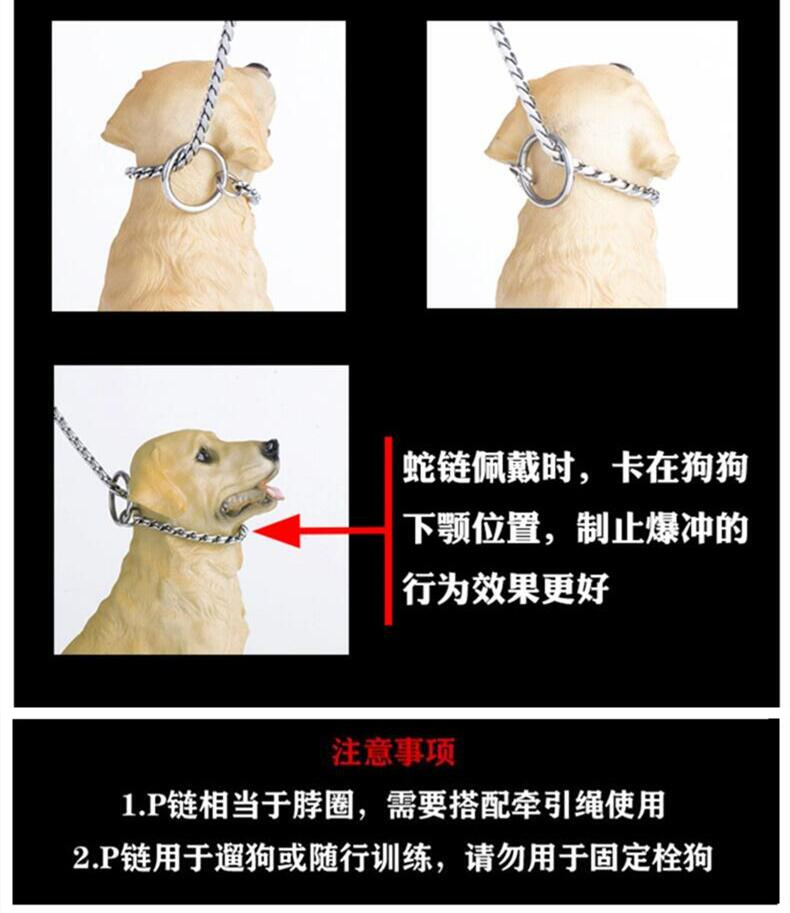 蛇链佩戴时，卡在狗狗下颚位置，制止爆冲的行为效果更好

注意事项

1.P链相当于脖圈，需要搭配牵引绳使用

2.P链用于遛狗或随行训练，请勿用于固定栓狗