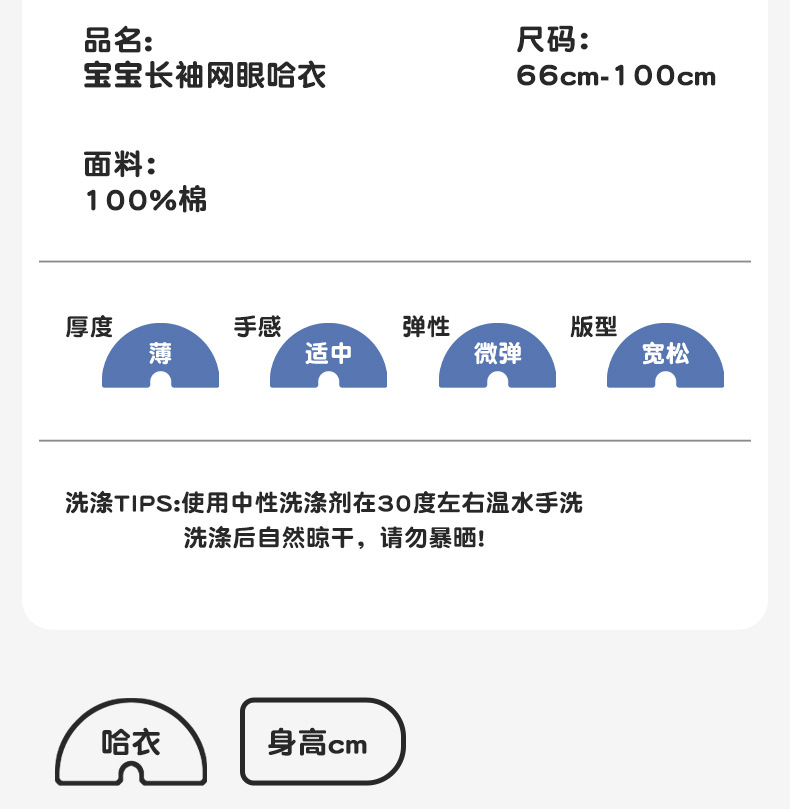 品名:
宝宝长袖网眼哈衣

尺码:
66cm-100cm

面料:
100%棉

厚度
薄

手感
适中

弹性
微弹

版型
宽松

洗涤TIPS:使用中性洗涤剂在30度左右温水手洗
洗涤后自然晾干，请勿暴晒!

哈衣

身高cm