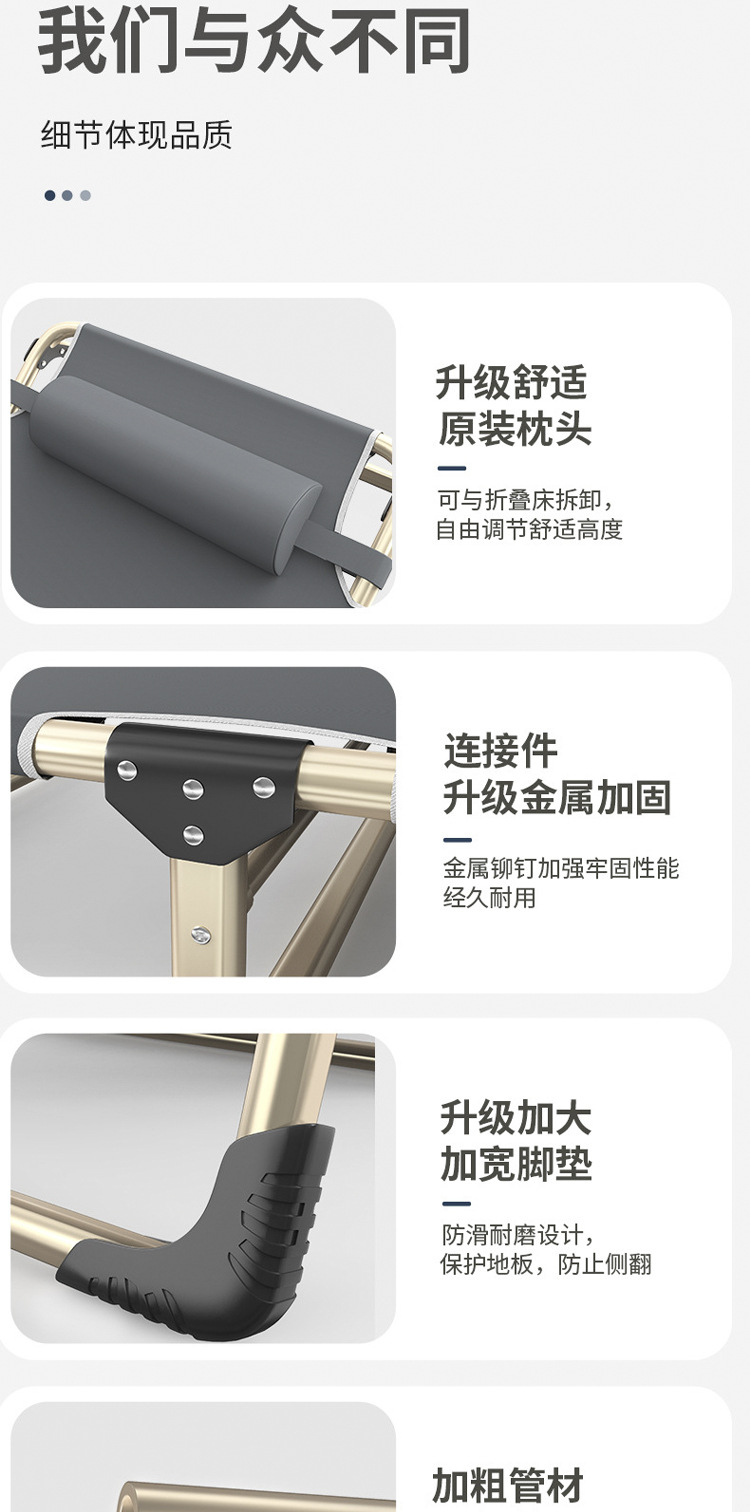 我们与众不同

细节体现品质

升级舒适
原装枕头

可与折叠床拆卸，
自由调节舒适高度

连接件
升级金属加固

金属铆钉加强牢固性能
经久耐用

升级加大
加宽脚垫

防滑耐磨设计，
保护地板，防止侧翻

加粗管材