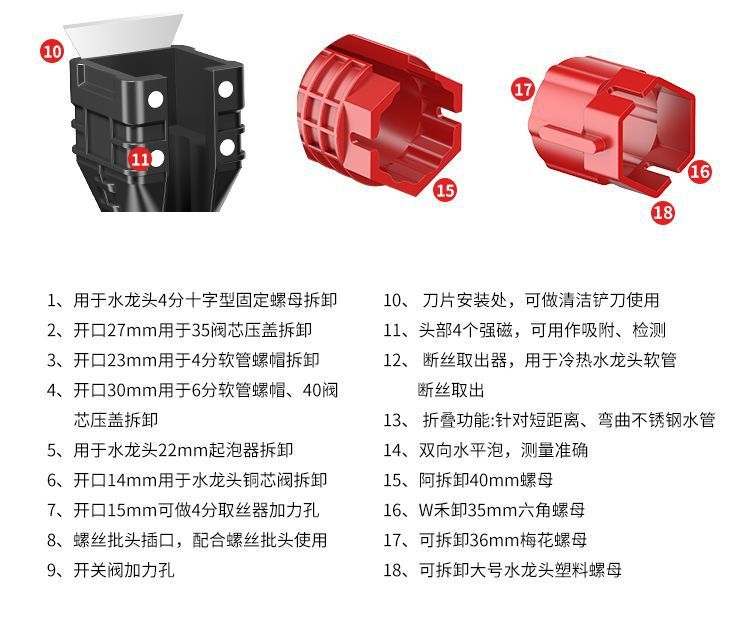 10

11

15

17

16

18

1、用于水龙头4分十字型固定螺母拆卸
2、开口27mm用于35阀芯压盖拆卸
3、开口23mm用于4分软管螺帽拆卸
4、开口30mm用于6分软管螺帽、40阀芯压盖拆卸
5、用于水龙头22mm起泡器拆卸
6、开口14mm用于水龙头铜芯阀拆卸
7、开口15mm可做4分取丝器加力孔
8、螺丝批头插口，配合螺丝批头使用
9、开关阀加力孔

10、刀片安装处，可做清洁铲刀使用
11、头部4个强磁，可用作吸附、检测
12、断丝取出器，用于冷热水龙头软管断丝取出
13、折叠功能:针对短距离、弯曲不锈钢水管
14、双向水平泡，测量准确
15、阿拆卸40mm螺母
16、W禾卸35mm六角螺母
17、可拆卸36mm梅花螺母
18、可拆卸大号水龙头塑料螺母