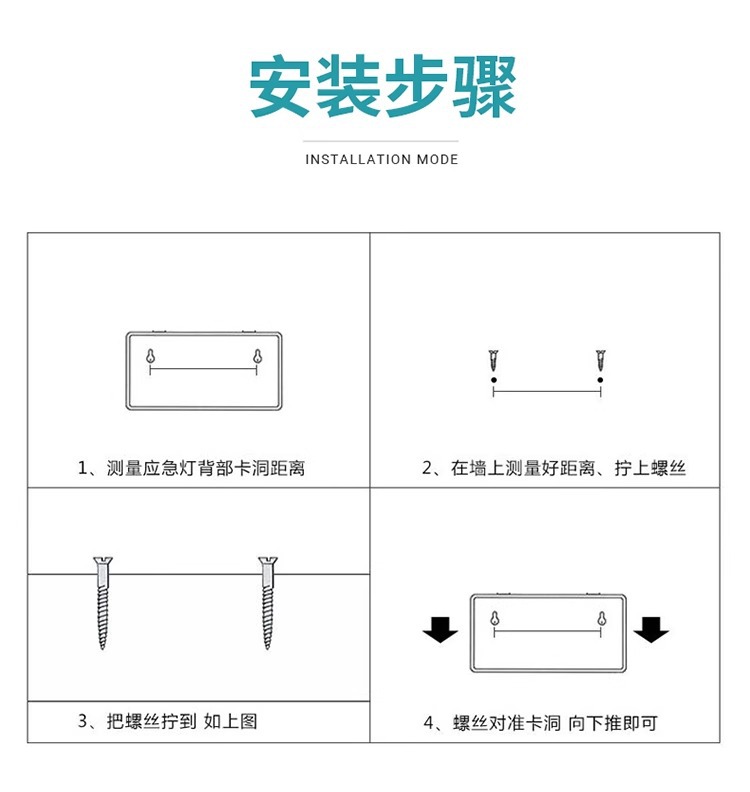 安装步骤

INSTALLATION MODE

1、测量应急灯背部卡洞距离

2、在墙上测量好距离、拧上螺丝

3、把螺丝拧到 如上图

4、螺丝对准卡洞 向下推即可