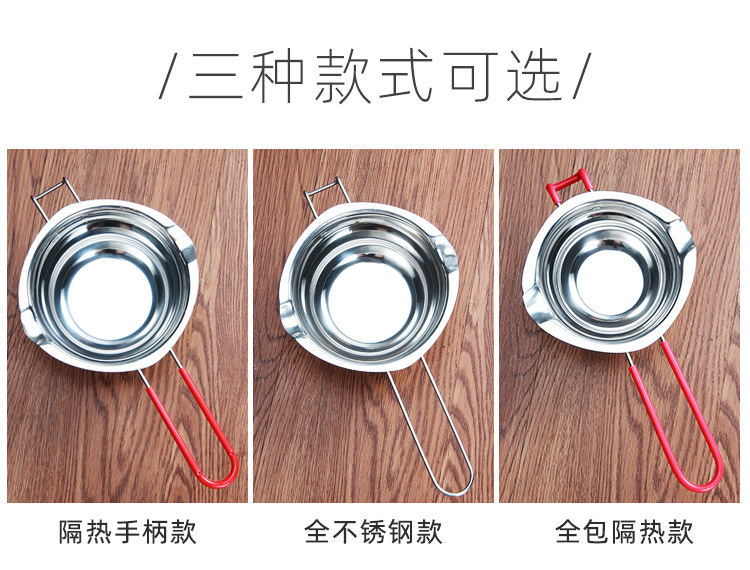 /三种款式可选/

隔热手柄款

全不锈钢款

全包隔热款