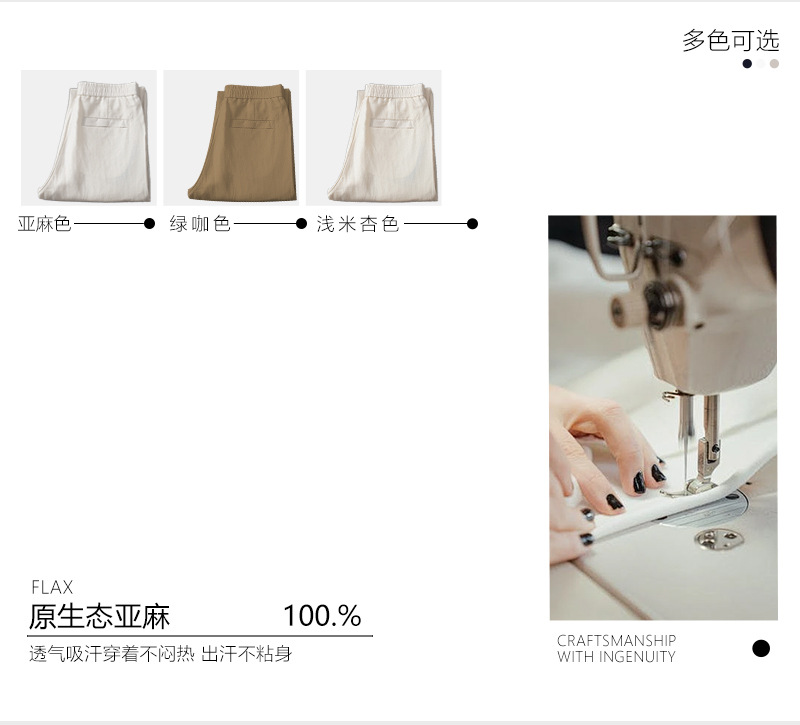 多色可选

亚麻色

绿咖色

浅米杏色

FLAX
原生态亚麻 100.%
透气吸汗穿着不闷热 出汗不粘身

CRAFTSMANSHIP
WITH INGENUITY