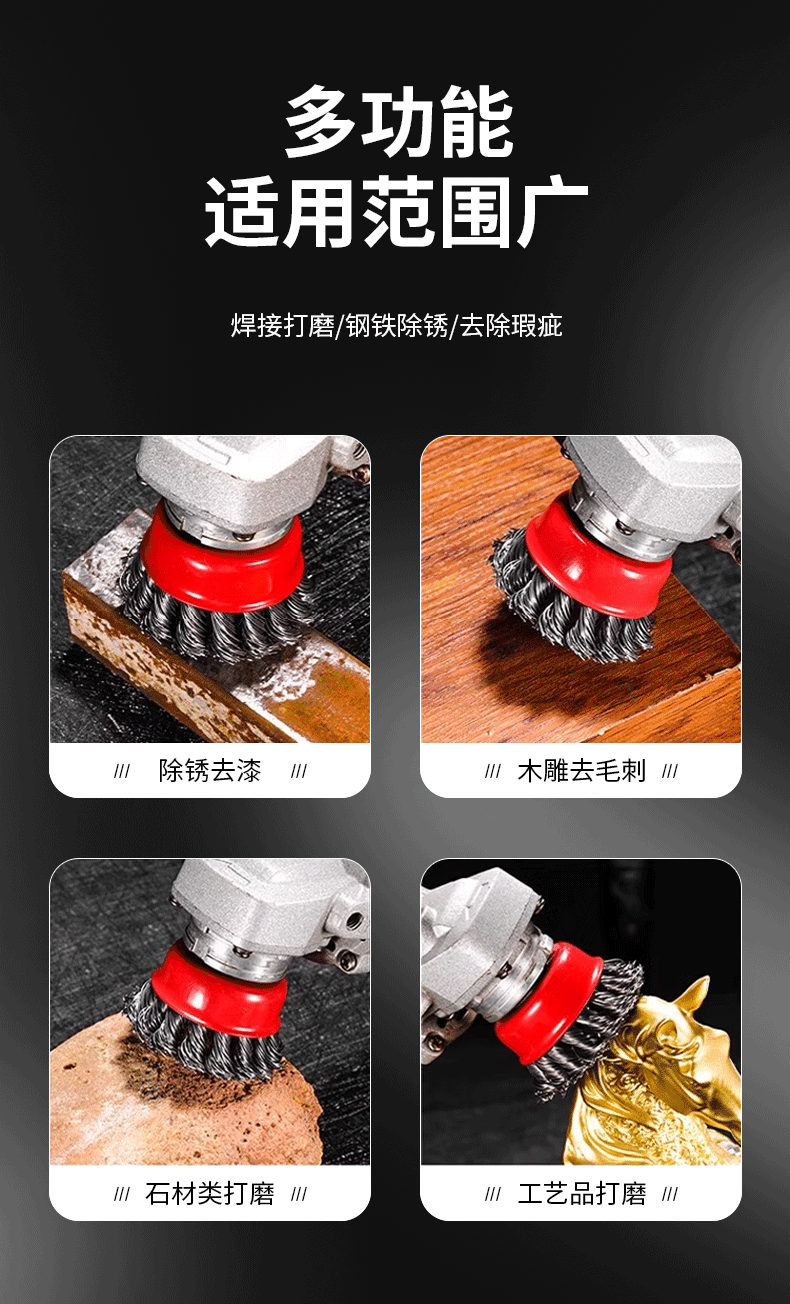 多功能
适用范围广

焊接打磨/钢铁除锈/去除瑕疵

/// 除锈去漆 ///

/// 木雕去毛刺 ///

/// 石材类打磨 ///

/// 工艺品打磨 ///