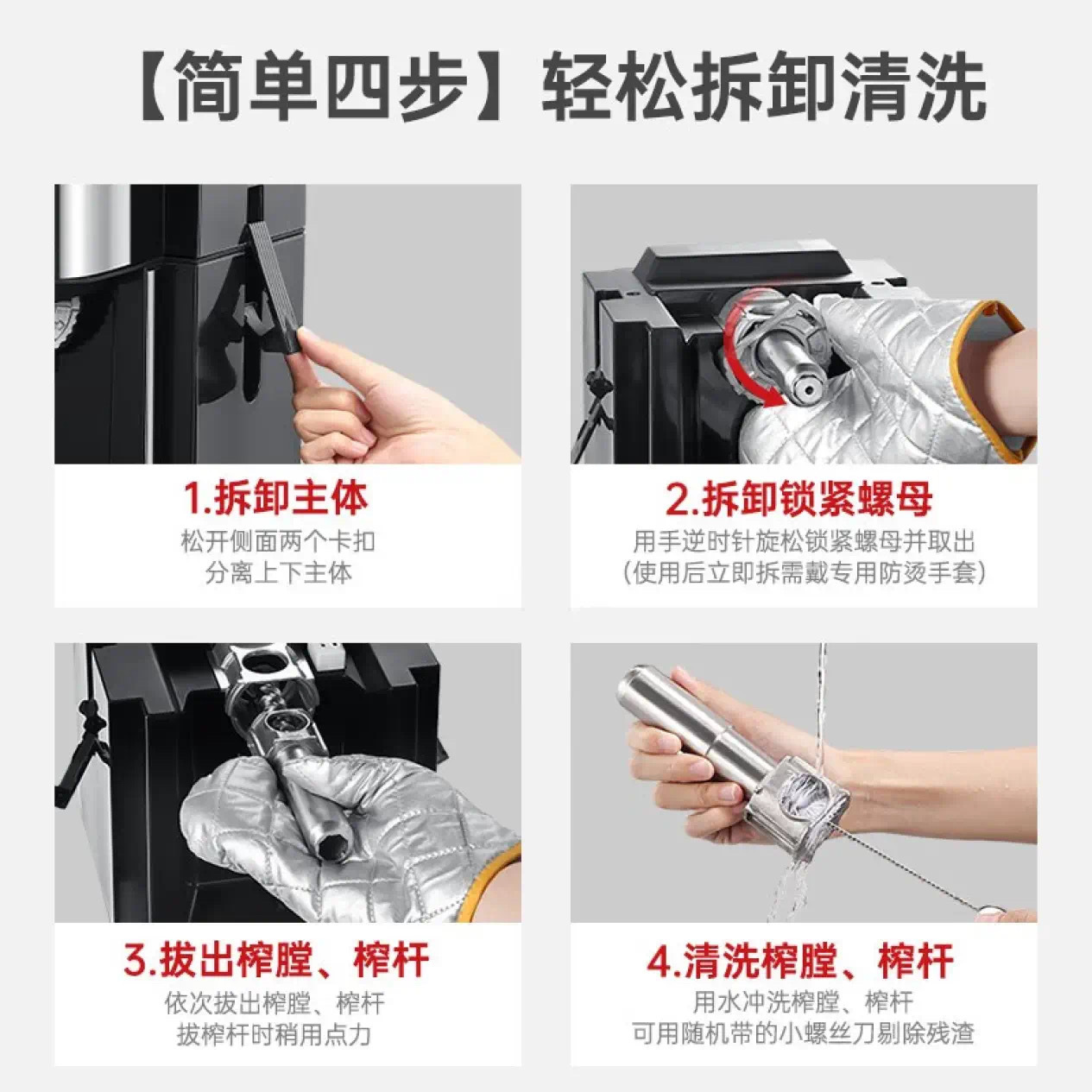 【简单四步】轻松拆卸清洗

1.拆卸主体
松开侧面两个卡扣
分离上下主体

2.拆卸锁紧螺母
用手逆时针旋松锁紧螺母并取出
(使用后立即拆需戴专用防烫手套)

3.拔出榨膛、榨杆
依次拔出榨膛、榨杆
拔榨杆时稍用点力

4.清洗榨膛、榨杆
用水冲洗榨膛、榨杆
可用随机带的小螺丝刀剔除残渣