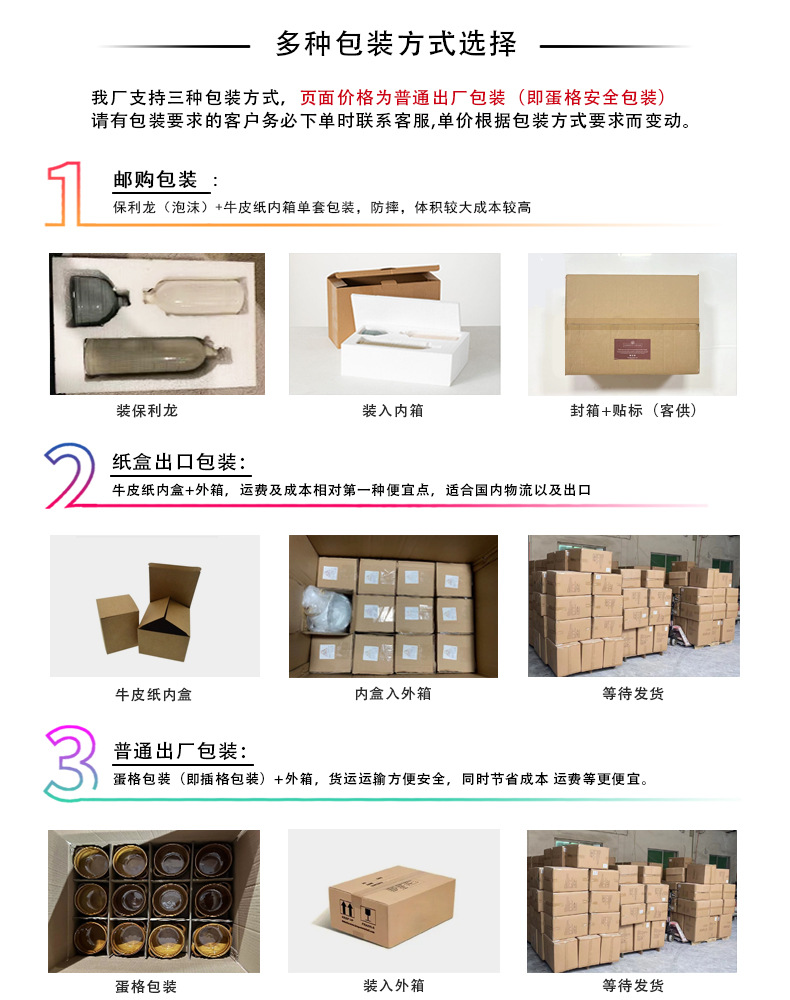 多种包装方式选择

我厂支持三种包装方式，页面价格为普通出厂包装（即蛋格安全包装）
请有包装要求的客户务必下单时联系客服,单价根据包装方式要求而变动。

1

邮购包装：
保利龙（泡沫）+牛皮纸内箱单套包装，防摔，体积较大成本较高

装保利龙

装入内箱

封箱+贴标（客供）

2

纸盒出口包装：
牛皮纸内盒+外箱，运费及成本相对第一种便宜点，适合国内物流以及出口

牛皮纸内盒

内盒入外箱

等待发货

3

普通出厂包装：
蛋格包装（即插格包装）+外箱，货运运输方便安全，同时节省成本 运费等更便宜。

蛋格包装

装入外箱

等待发货