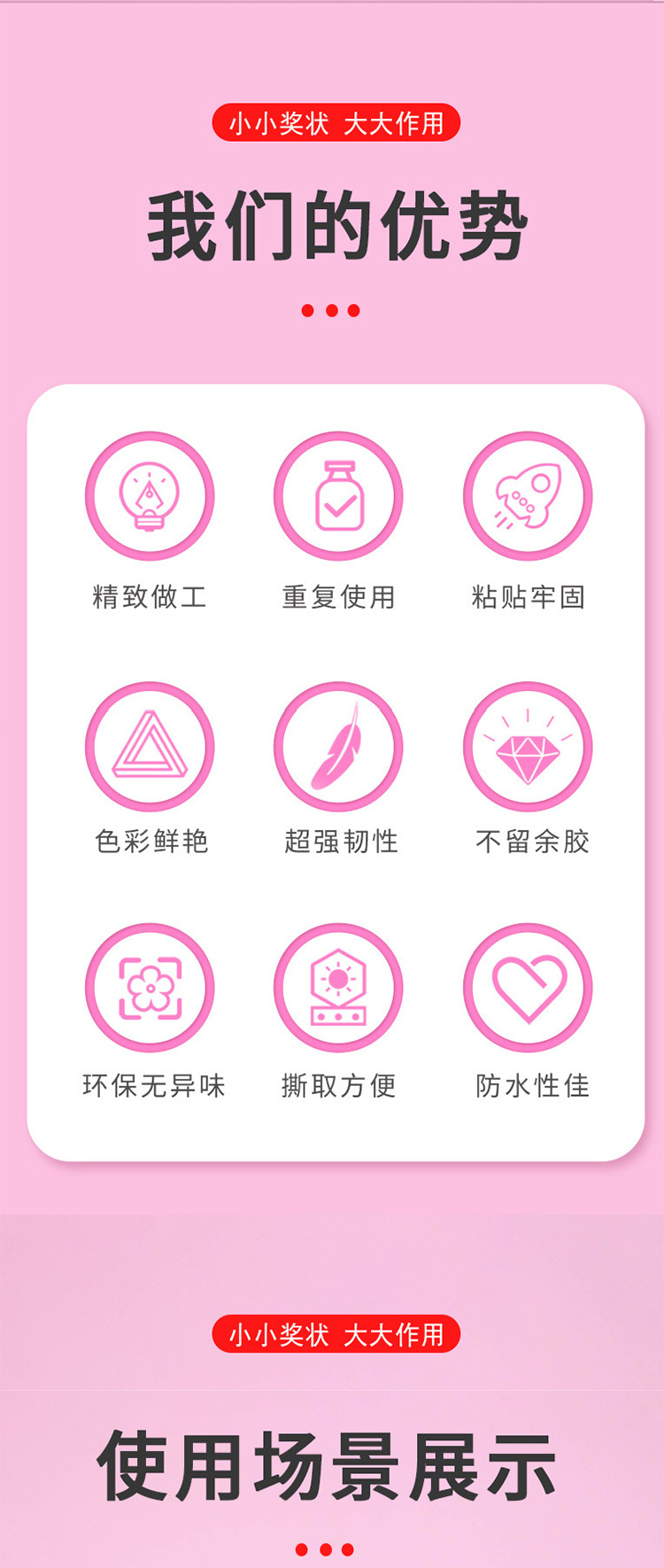 小小奖状 大大作用

我们的优势

精致做工

重复使用

粘贴牢固

色彩鲜艳

超强韧性

不留余胶

环保无异味

撕取方便

防水性佳

小小奖状 大大作用

使用场景展示