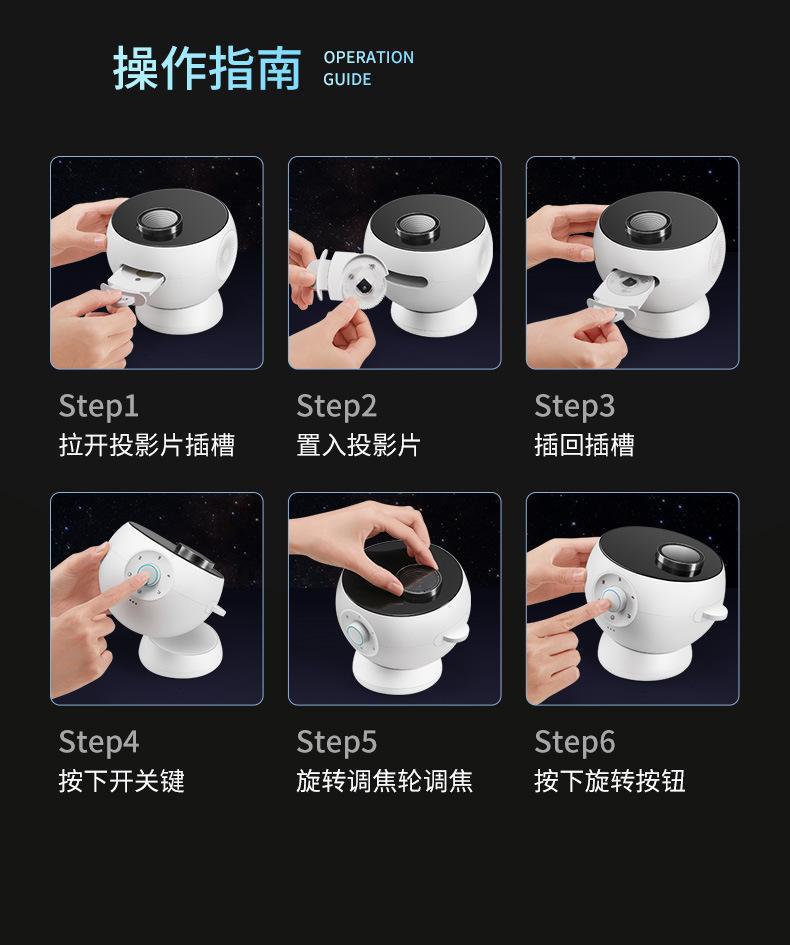 操作指南 OPERATION GUIDE

Step1
拉开投影片插槽

Step2
置入投影片

Step3
插回插槽

Step4
按下开关键

Step5
旋转调焦轮调焦

Step6
按下旋转按钮