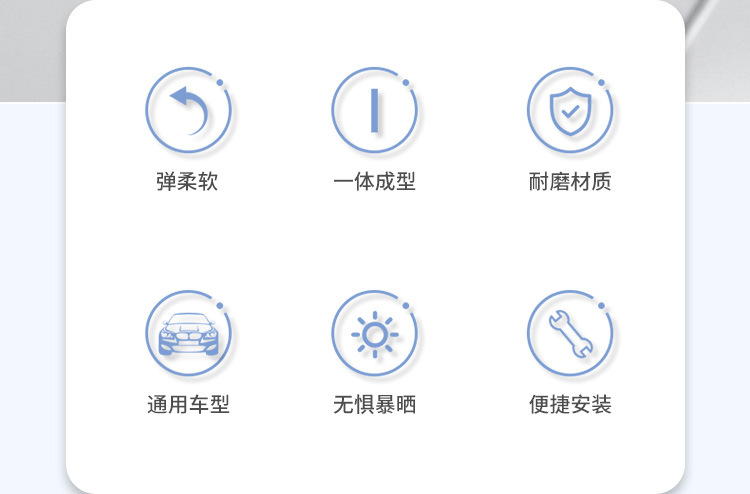 弹柔软

一体成型

耐磨材质

通用车型

无惧暴晒

便捷安装