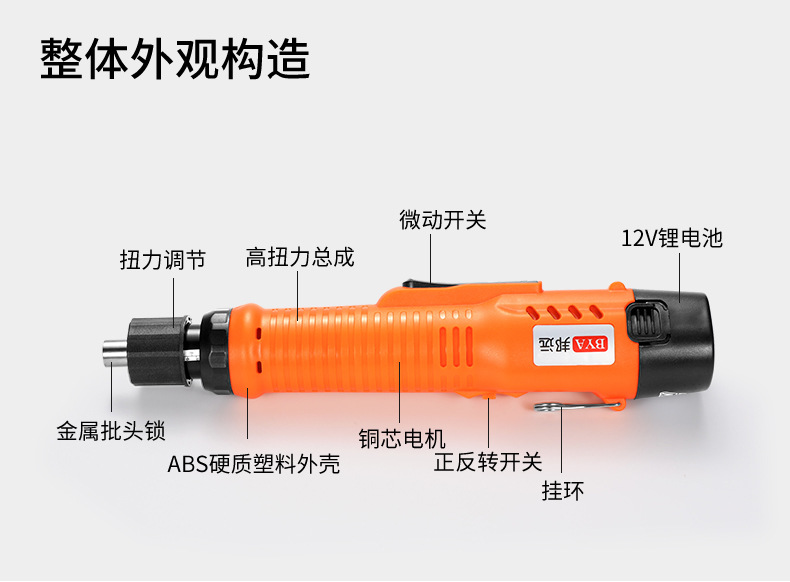 整体外观构造

微动开关

12V锂电池

扭力调节

高扭力总成

BYA 邦远

金属批头锁

ABS硬质塑料外壳

铜芯电机

正反转开关

挂环