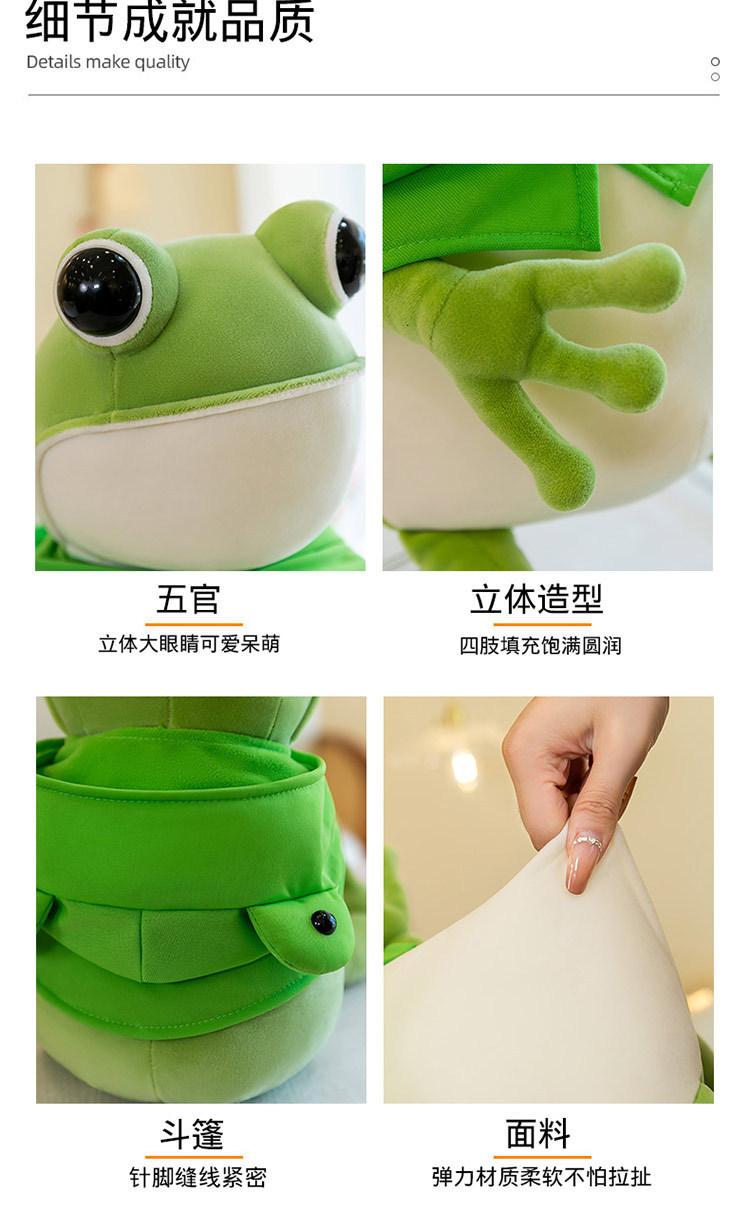 细节成就品质
Details make quality

五官
立体大眼睛可爱呆萌

立体造型
四肢填充饱满圆润

斗篷
针脚缝线紧密

面料
弹力材质柔软不怕拉扯