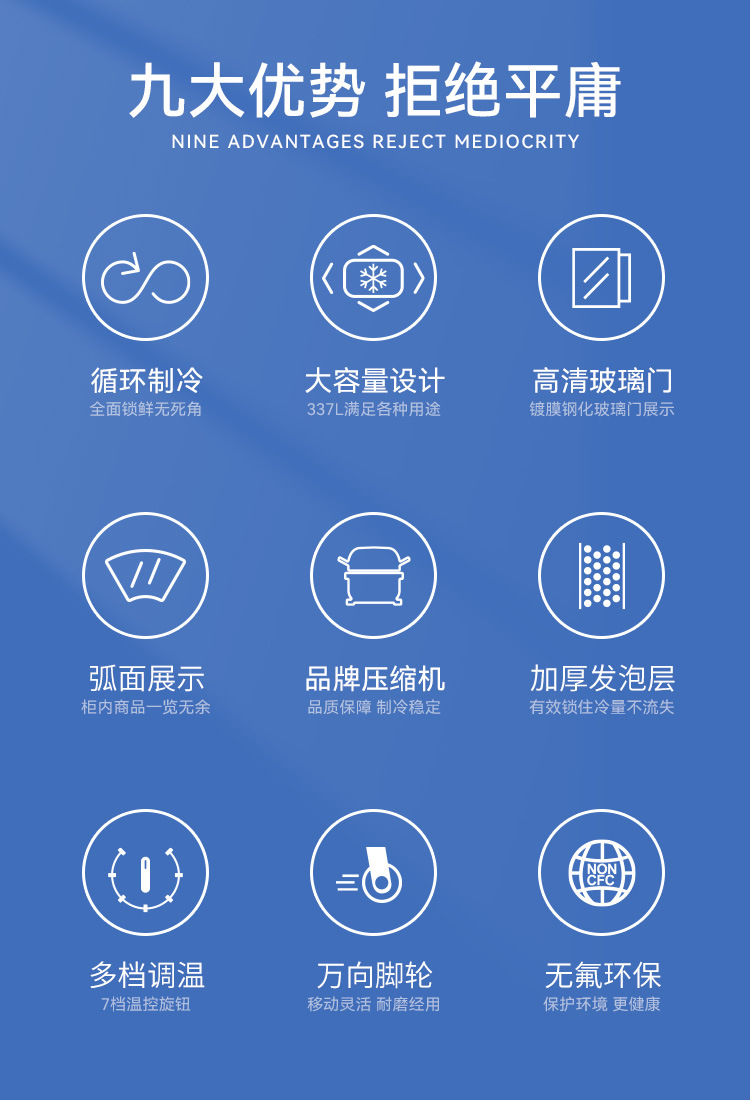 九大优势 拒绝平庸
NINE ADVANTAGES REJECT MEDIOCRITY

循环制冷
全面锁鲜无死角

大容量设计
337L满足各种用途

高清玻璃门
镀膜钢化玻璃门展示

弧面展示
柜内商品一览无余

品牌压缩机
品质保障 制冷稳定

加厚发泡层
有效锁住冷量不流失

多档调温
7档温控旋钮

万向脚轮
移动灵活 耐磨经用

NON CFC
无氟环保
保护环境 更健康