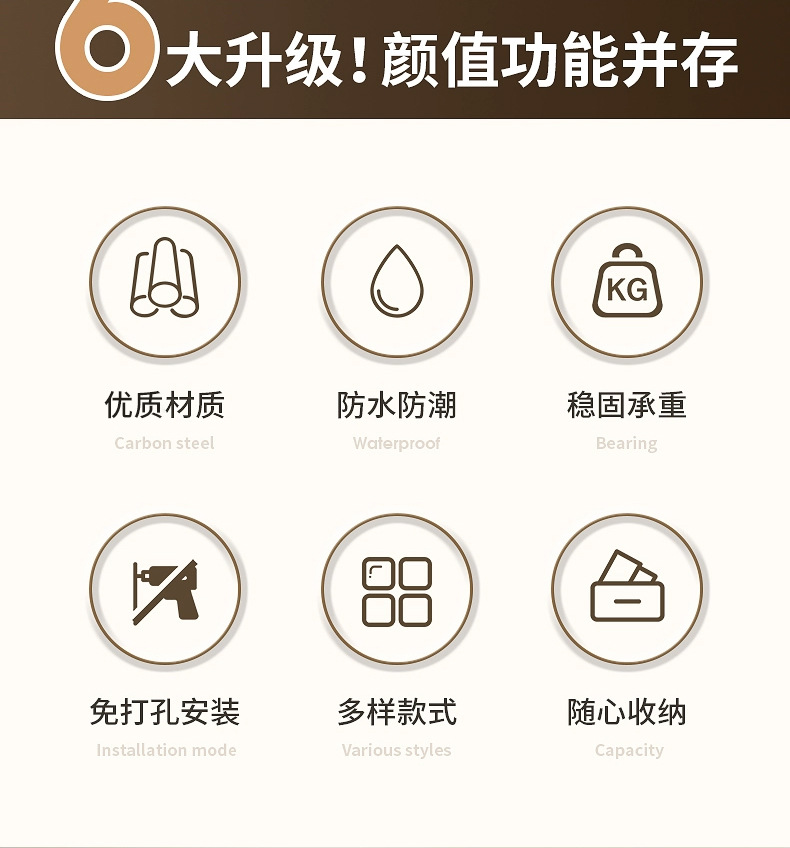 6大升级！颜值功能并存

KG

优质材质
Carbon steel

防水防潮
Waterproof

稳固承重
Bearing

免打孔安装
Installation mode

多样款式
Various styles

随心收纳
Capacity