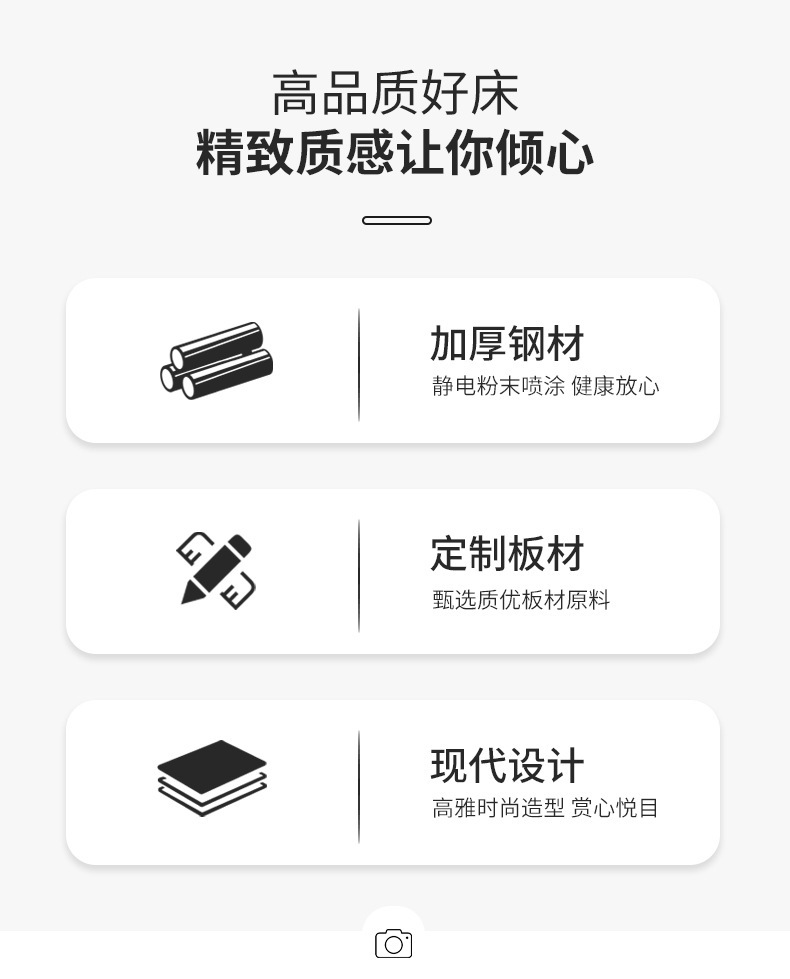 高品质好床
精致质感让你倾心

加厚钢材
静电粉末喷涂 健康放心

定制板材
甄选质优板材原料

现代设计
高雅时尚造型 赏心悦目