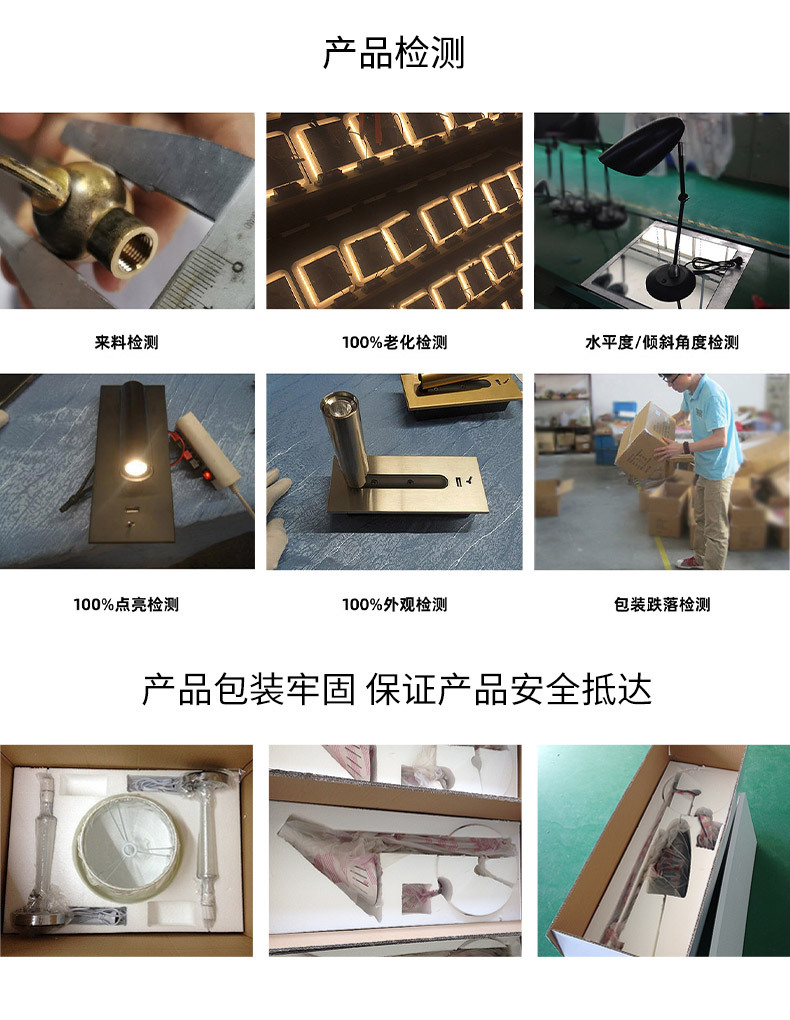 产品检测

来料检测

100%老化检测

水平度/倾斜角度检测

100%点亮检测

100%外观检测

包装跌落检测

产品包装牢固 保证产品安全抵达