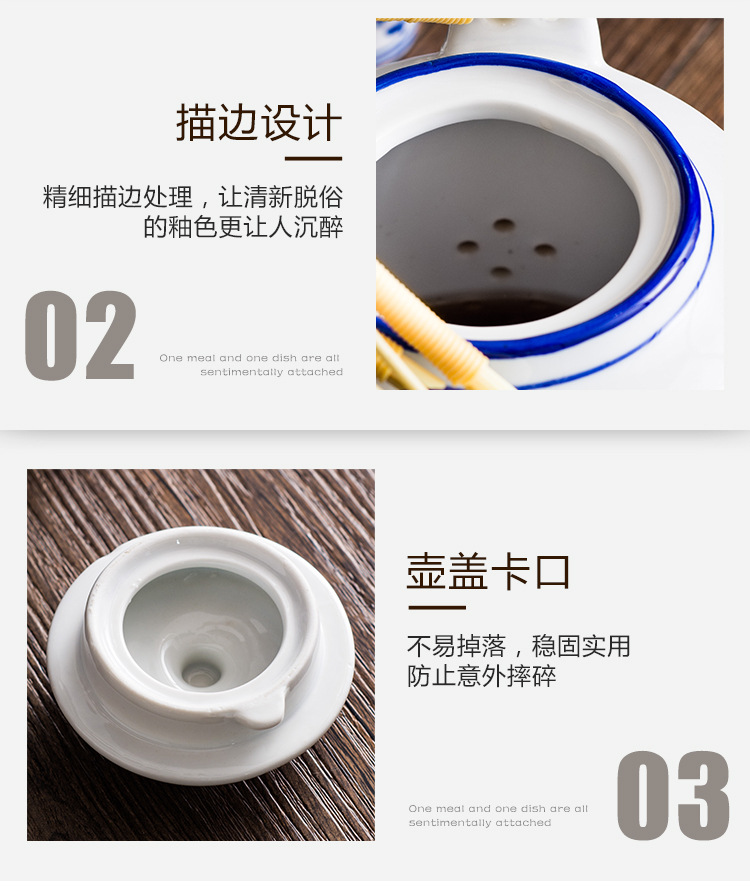 描边设计

精细描边处理，让清新脱俗的釉色更让人沉醉

02

One meal and one dish are all sentimentally attached

壶盖卡口

不易掉落，稳固实用
防止意外摔碎

One meal and one dish are all sentimentally attached

03