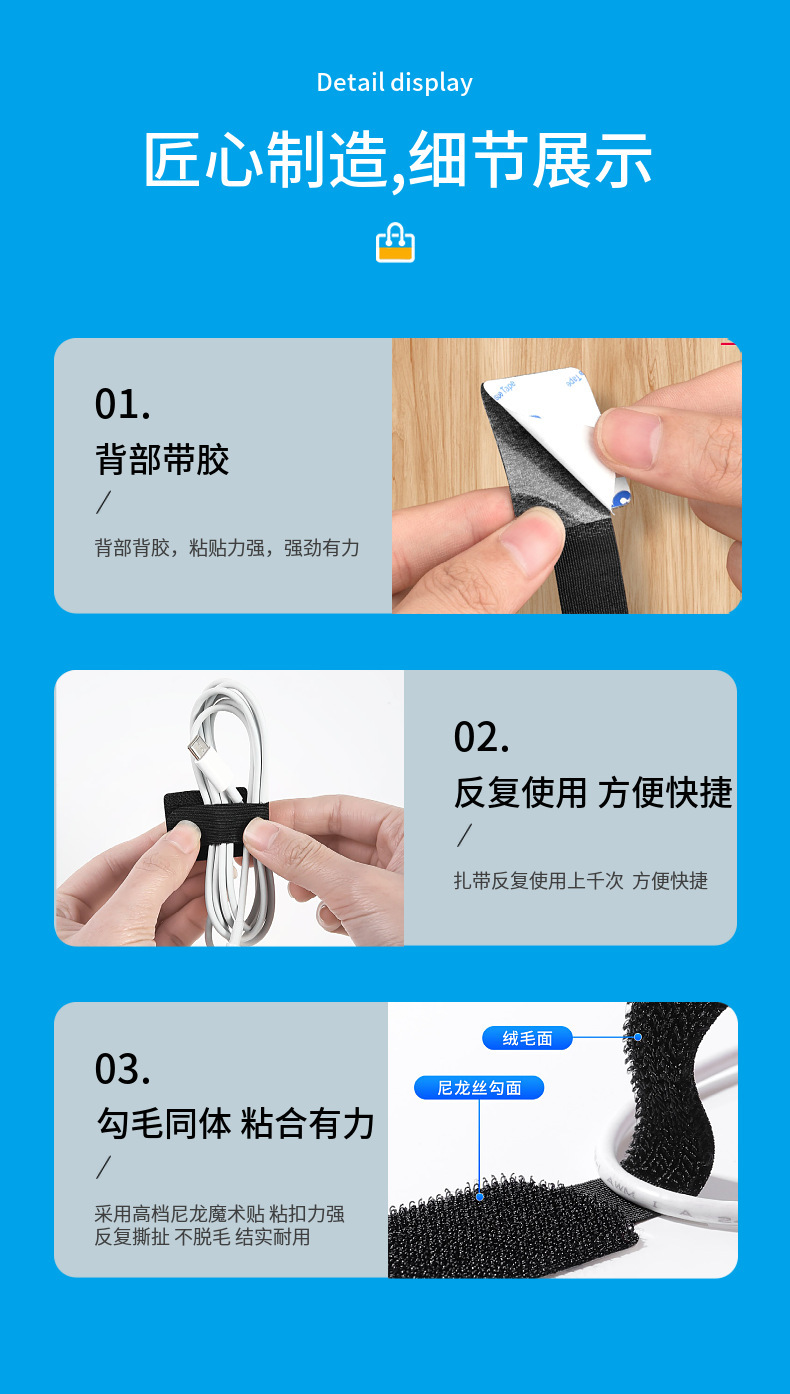 Detail display

匠心制造,细节展示

01.

背部带胶

/

背部背胶，粘贴力强，强劲有力

02.

反复使用 方便快捷

/

扎带反复使用上千次 方便快捷

03.

勾毛同体 粘合有力

/

采用高档尼龙魔术贴 粘扣力强
反复撕扯 不脱毛 结实耐用

绒毛面

尼龙丝勾面