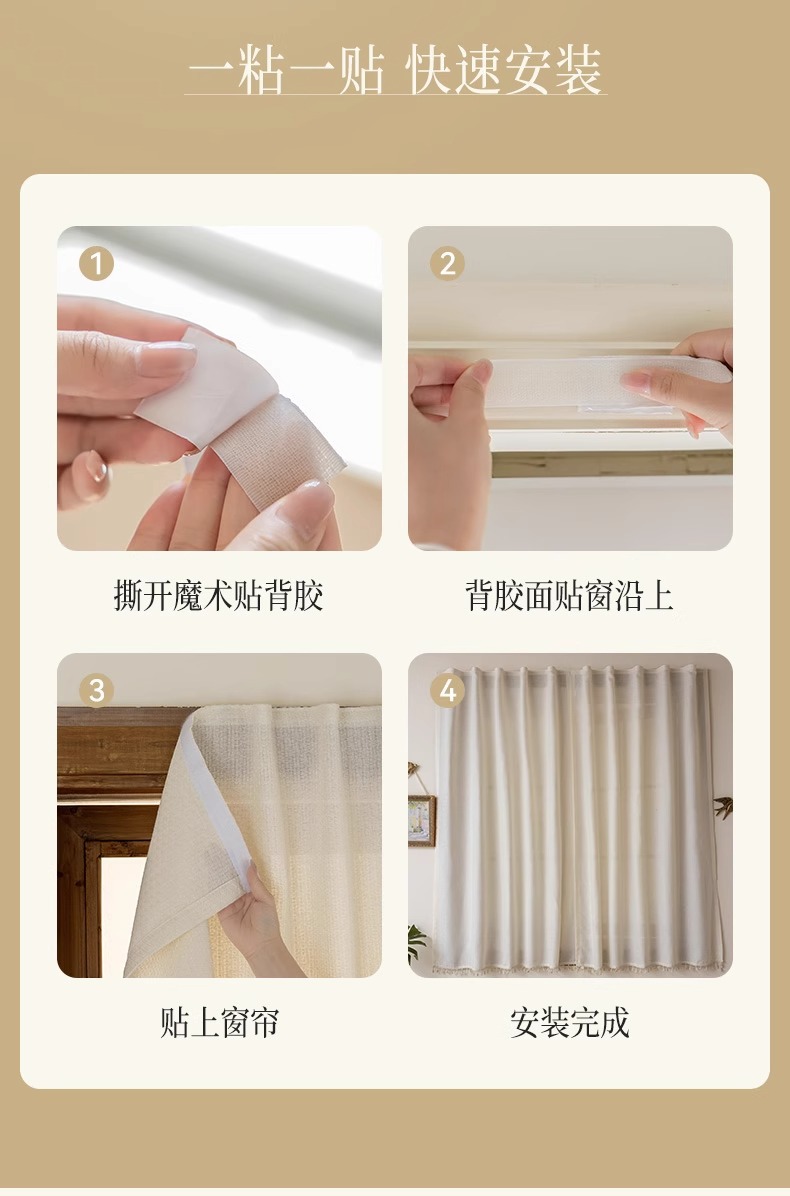 一粘一贴 快速安装

1

撕开魔术贴背胶

2

背胶面贴窗沿上

3

贴上窗帘

4

安装完成