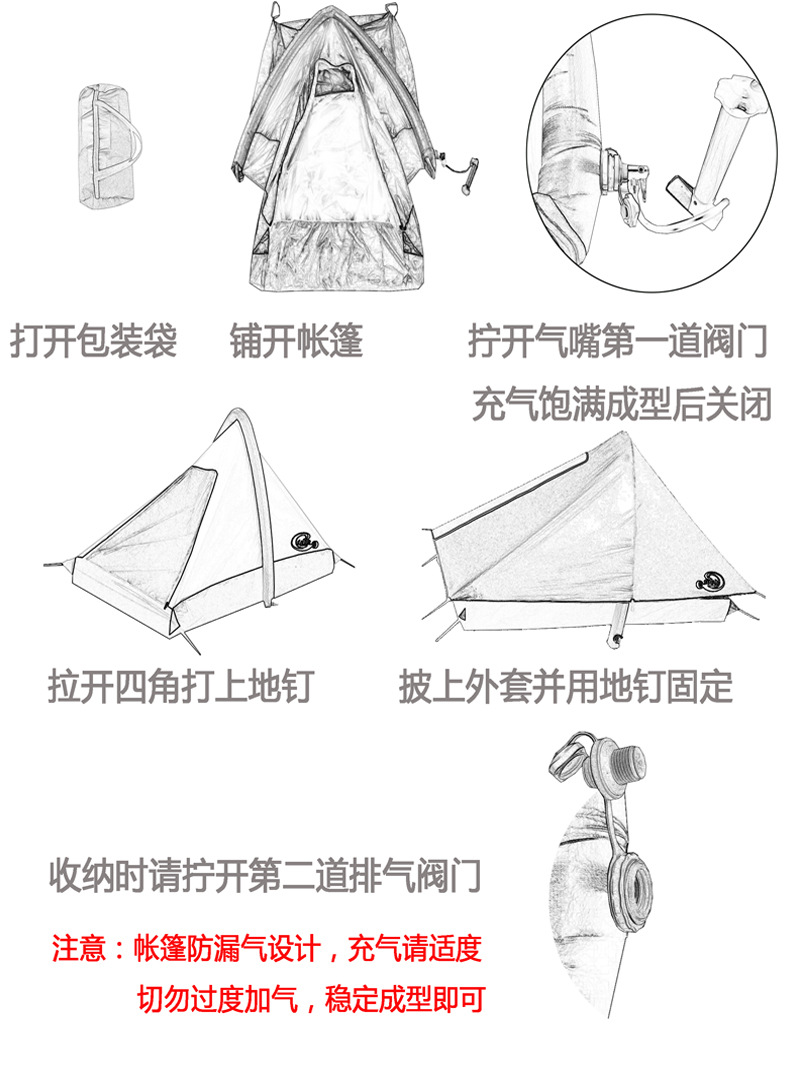 打开包装袋

铺开帐篷

拧开气嘴第一道阀门
充气饱满成型后关闭

拉开四角打上地钉

披上外套并用地钉固定

收纳时请拧开第二道排气阀门

注意：帐篷防漏气设计，充气请适度
切勿过度加气，稳定成型即可