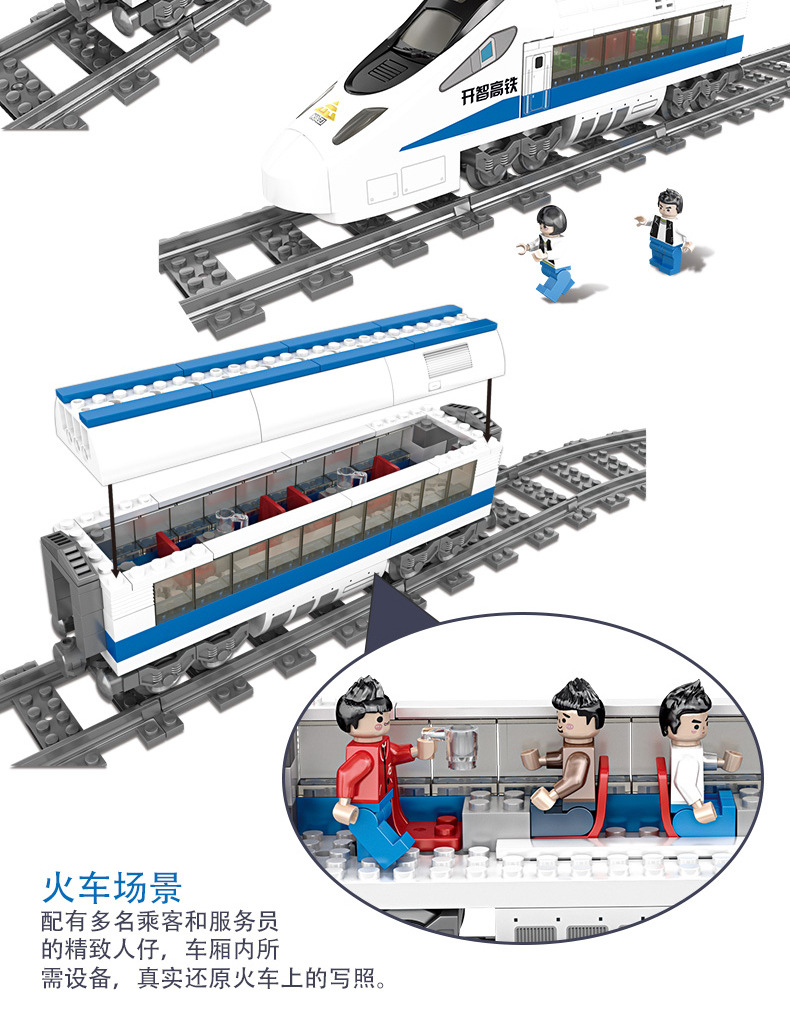 开智高铁

火车场景
配有多名乘客和服务员的精致人仔，车厢内所需设备，真实还原火车上的写照。