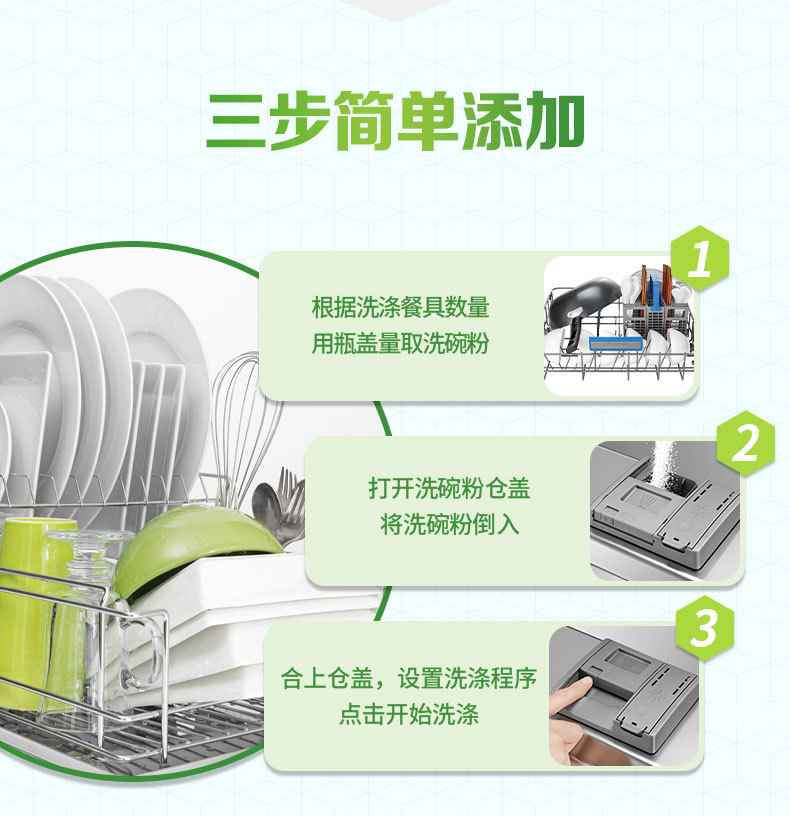 三步简单添加

1

根据洗涤餐具数量
用瓶盖量取洗碗粉

2

打开洗碗粉仓盖
将洗碗粉倒入

3

合上仓盖，设置洗涤程序
点击开始洗涤